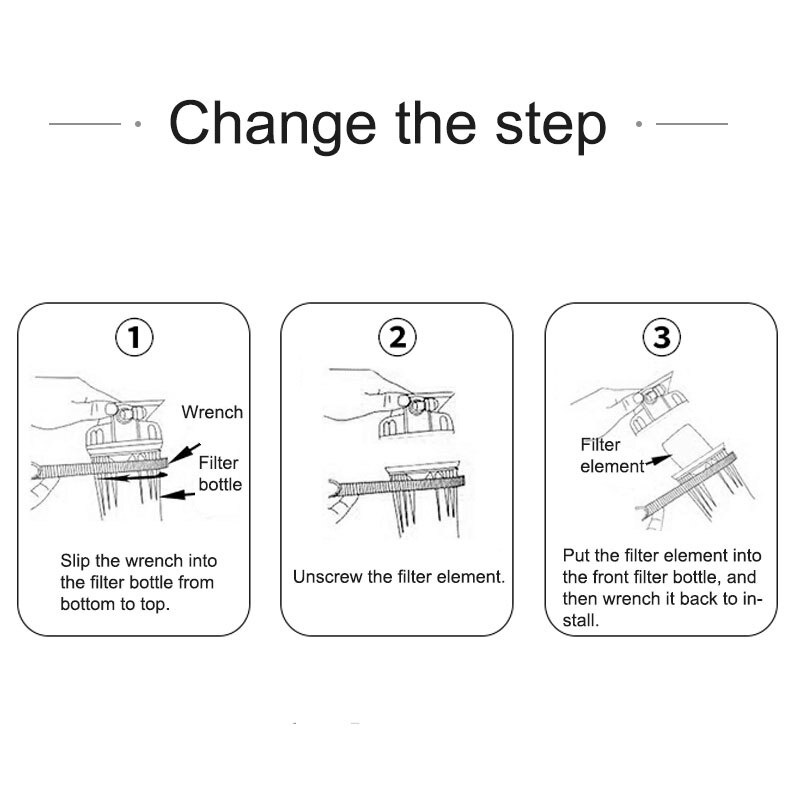 Change the step

①

Wrench

Filter bottle

Slip the wrench into the filter bottle from bottom to top.

②

Unscrew the filter element.

③

Filter element

Put the filter element into the front filter bottle, and then wrench it back to install.