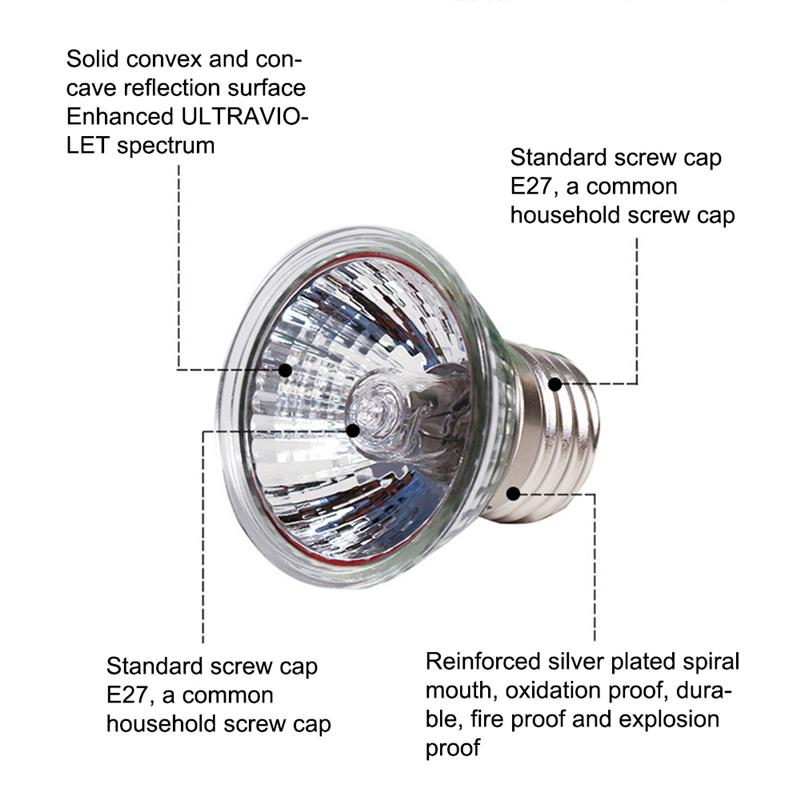 Solid convex and concave reflection surface Enhanced ULTRAVIOLET spectrum

Standard screw cap E27, a common household screw cap

Standard screw cap E27, a common household screw cap

Reinforced silver plated spiral mouth, oxidation proof, durable, fire proof and explosion proof