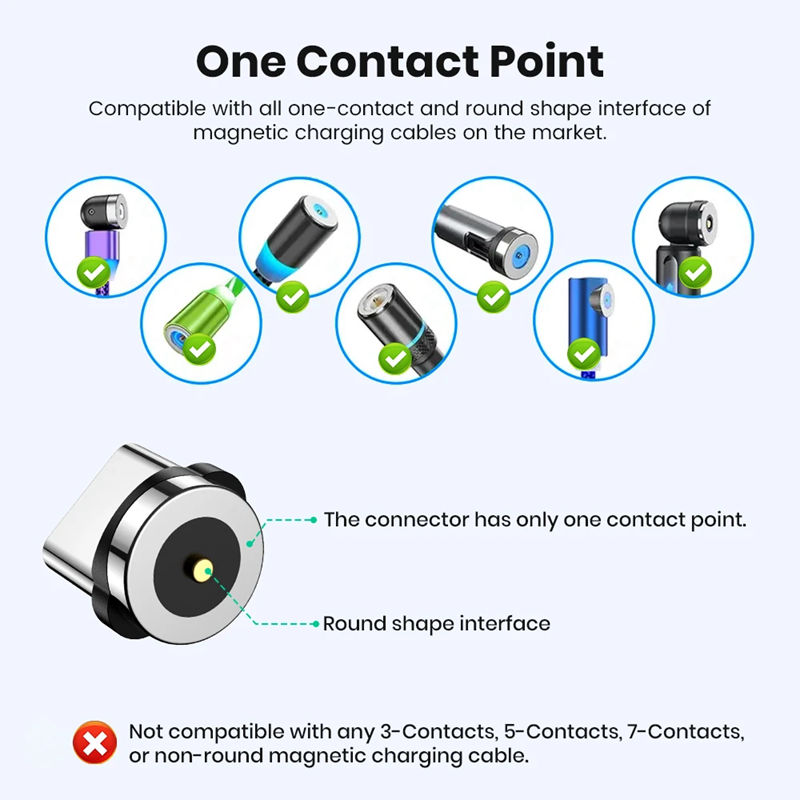 One Contact Point

Compatible with all one-contact and round shape interface of magnetic charging cables on the market.

The connector has only one contact point.

Round shape interface

Not compatible with any 3-Contacts, 5-Contacts, 7-Contacts, or non-round magnetic charging cable.