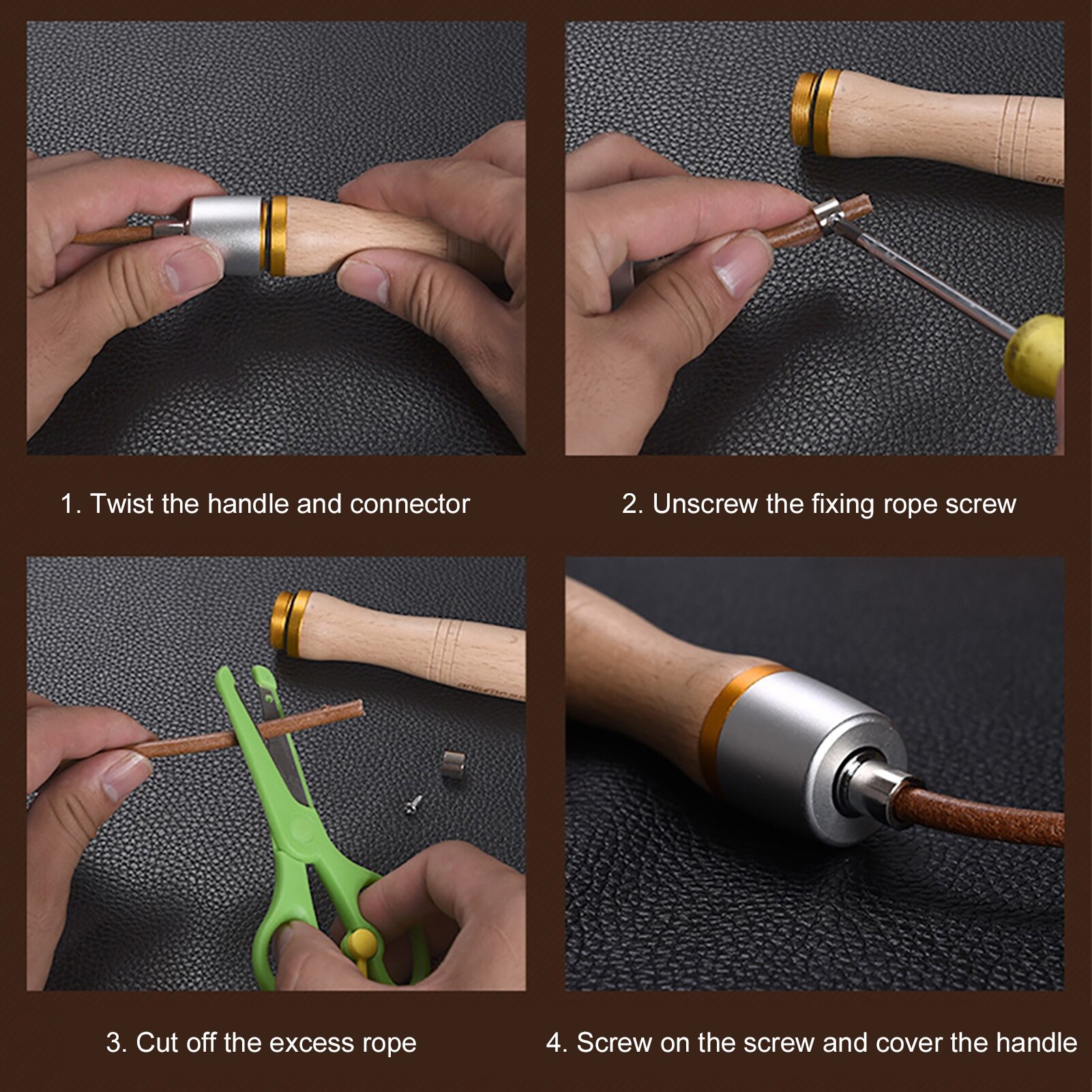 1. Twist the handle and connector

2. Unscrew the fixing rope screw

3. Cut off the excess rope

4. Screw on the screw and cover the handle