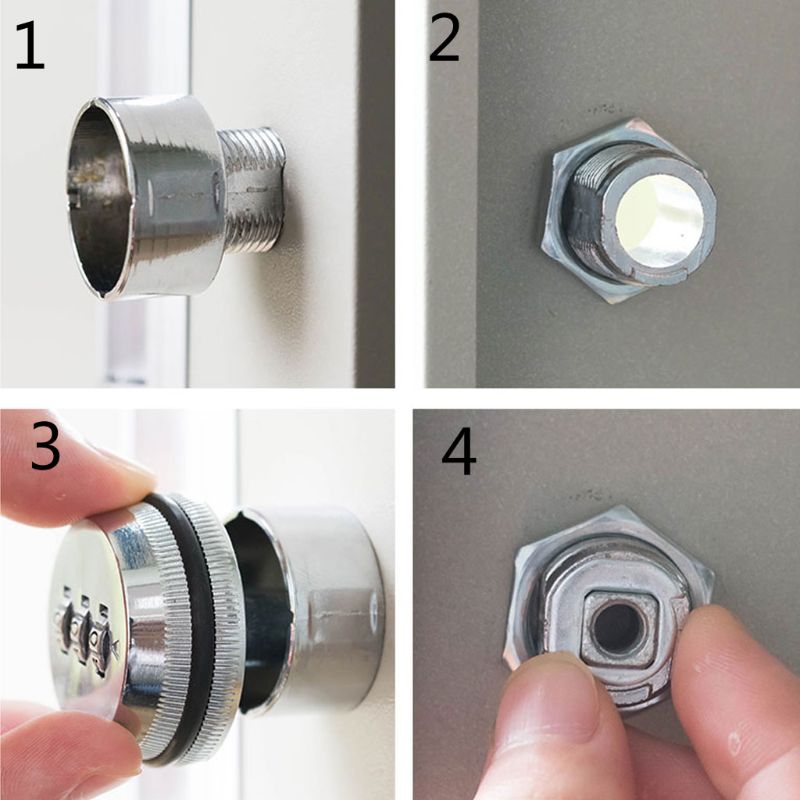 1

2

3

4