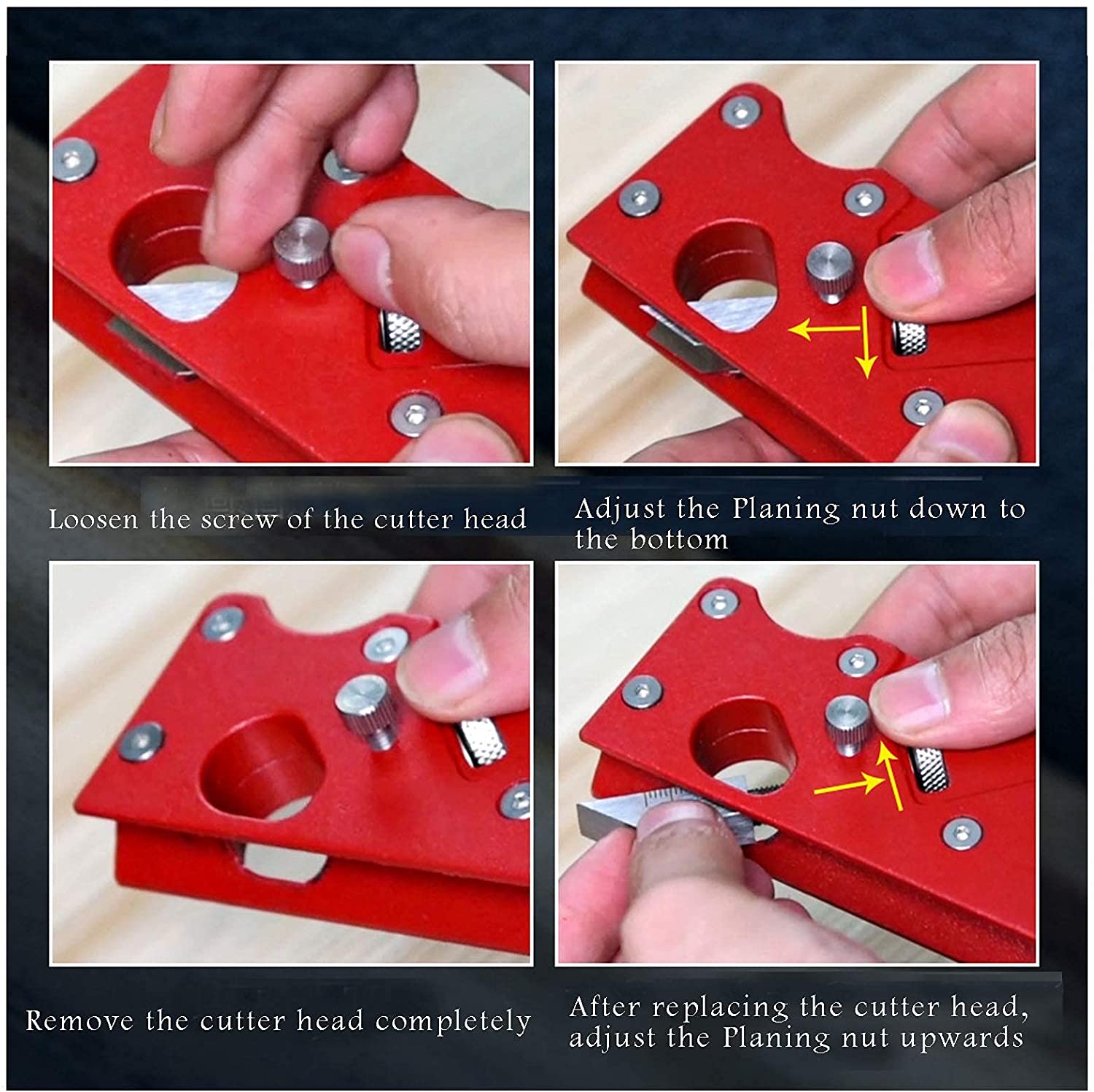 Loosen the screw of the cutter head

Adjust the Planing nut down to the bottom

Remove the cutter head completely

After replacing the cutter head, adjust the Planing nut upwards