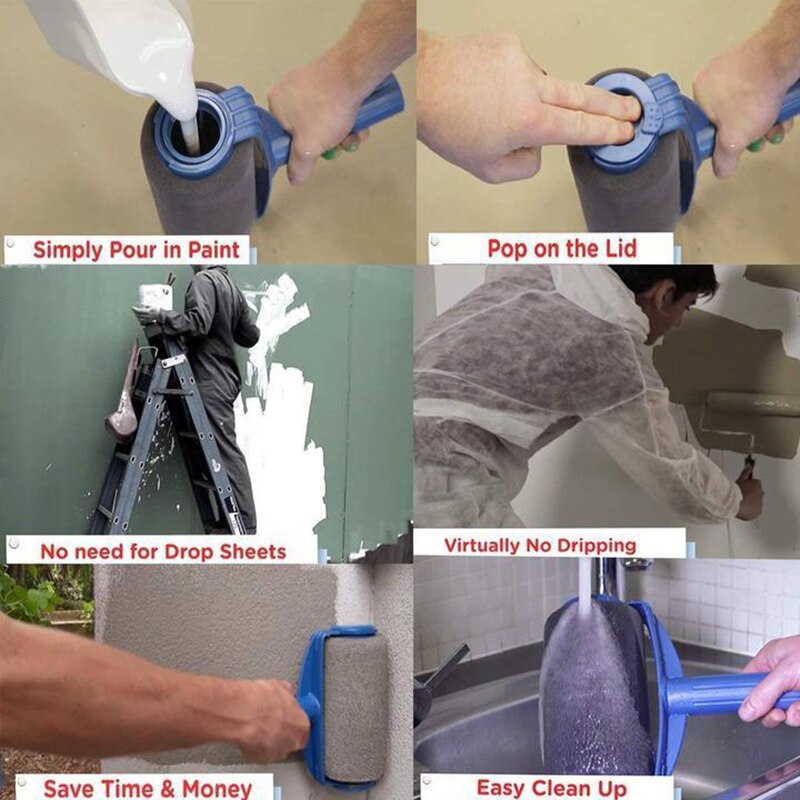 Simply Pour in Paint

Pop on the Lid

No need for Drop Sheets

Virtually No Dripping

Save Time & Money

Easy Clean Up