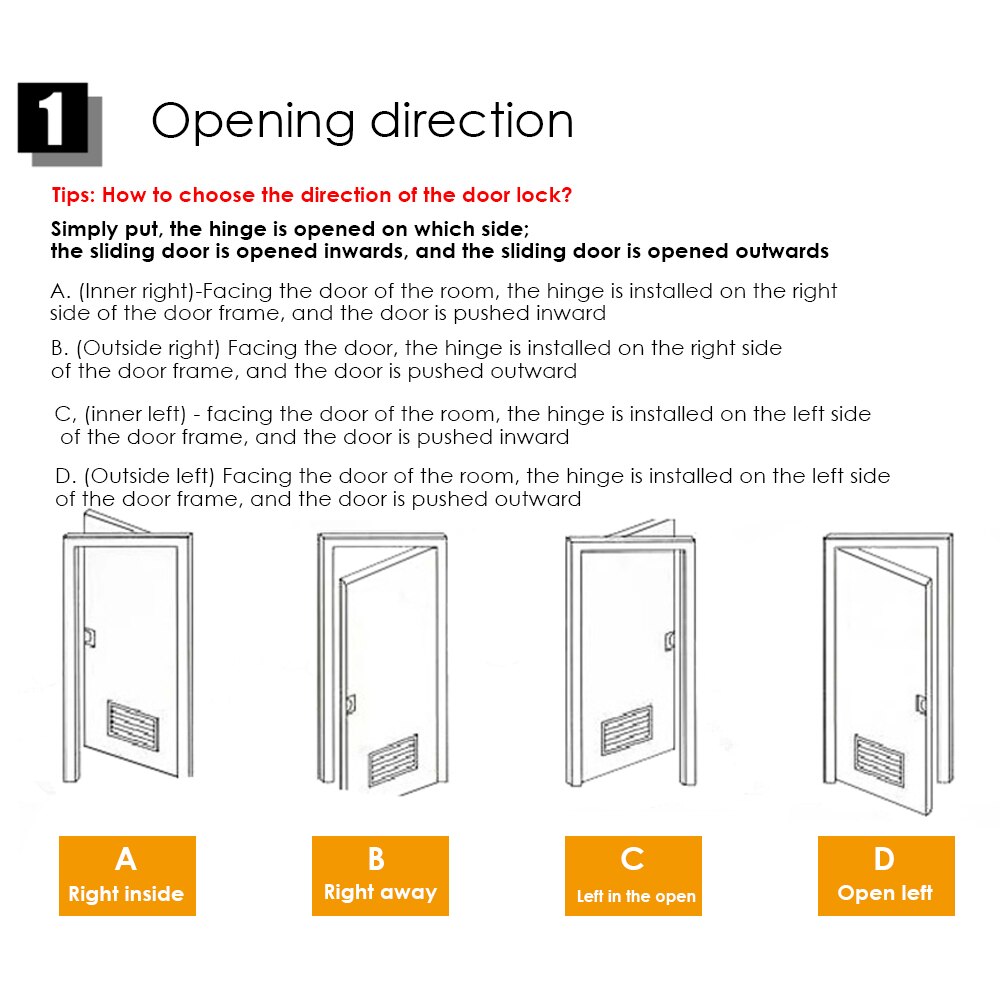 1 Opening direction

Tips: How to choose the direction of the door lock?

Simply put, the hinge is opened on which side;
the sliding door is opened inwards, and the sliding door is opened outwards

A. (Inner right)-Facing the door of the room, the hinge is installed on the right side of the door frame, and the door is pushed inward

B. (Outside right) Facing the door, the hinge is installed on the right side of the door frame, and the door is pushed outward

C, (inner left) - facing the door of the room, the hinge is installed on the left side of the door frame, and the door is pushed inward

D. (Outside left) Facing the door of the room, the hinge is installed on the left side of the door frame, and the door is pushed outward

A
Right inside

B
Right away

C
Left in the open

D
Open left