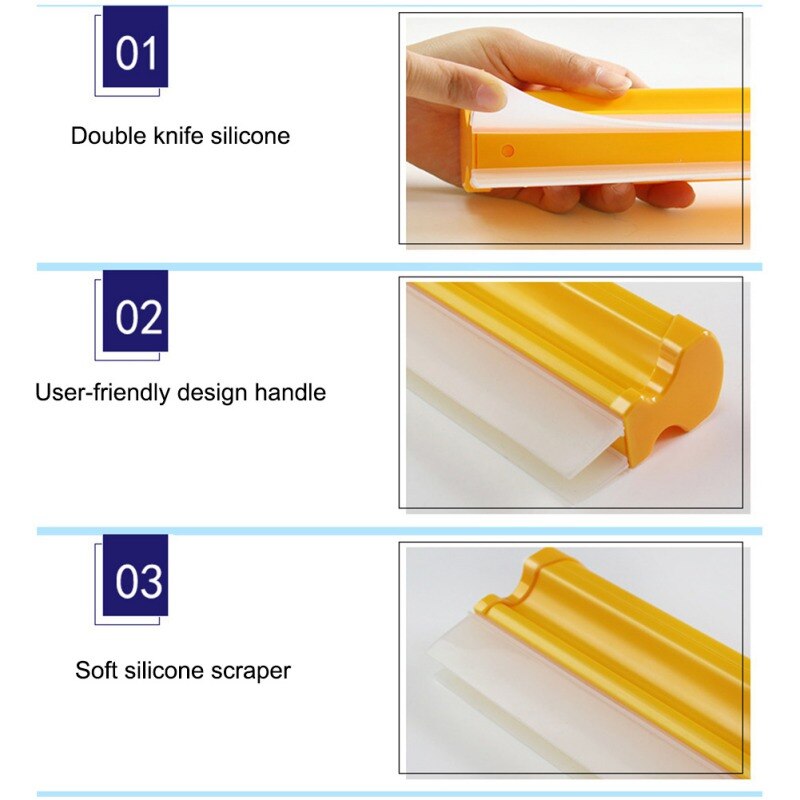 01

Double knife silicone

02

User-friendly design handle

03

Soft silicone scraper