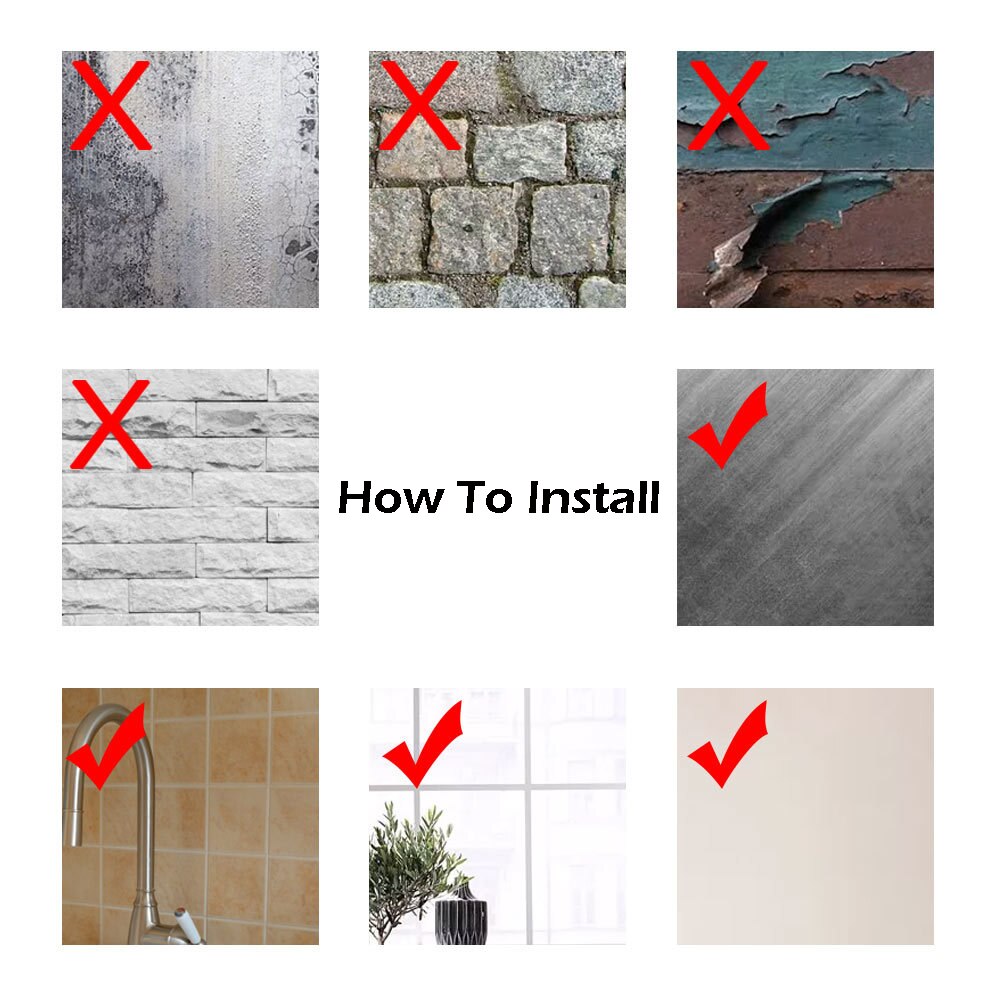 How To Install