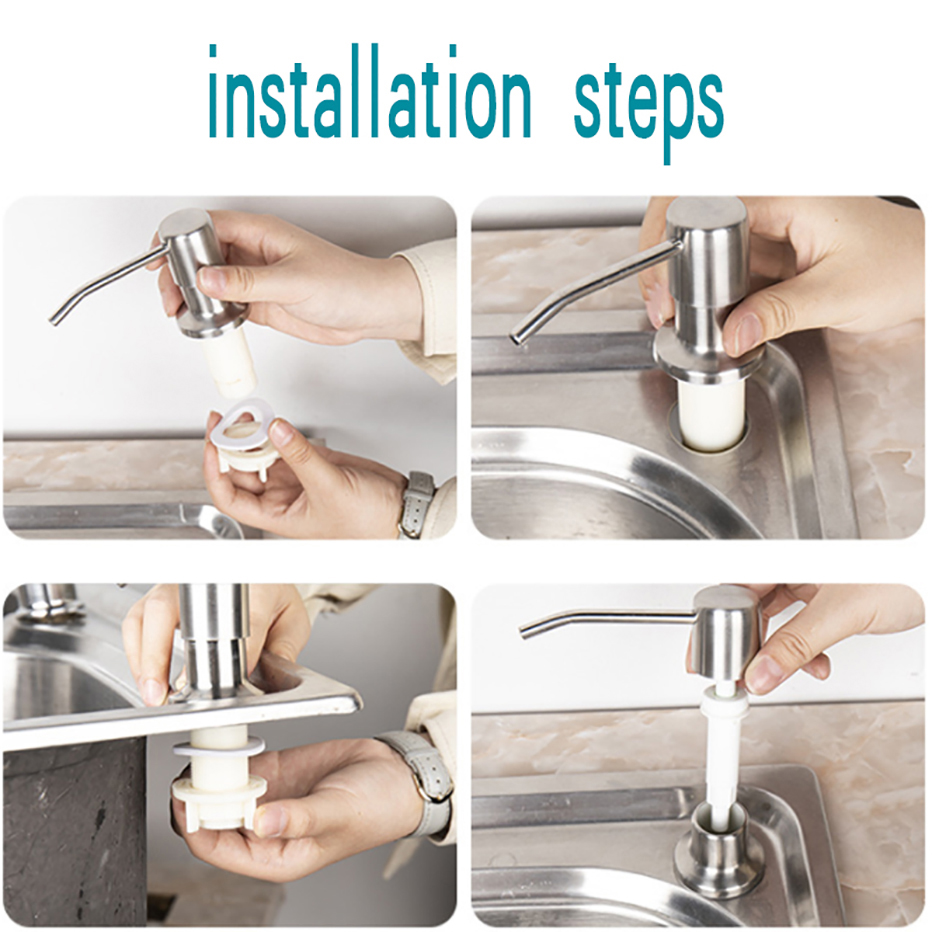 installation steps