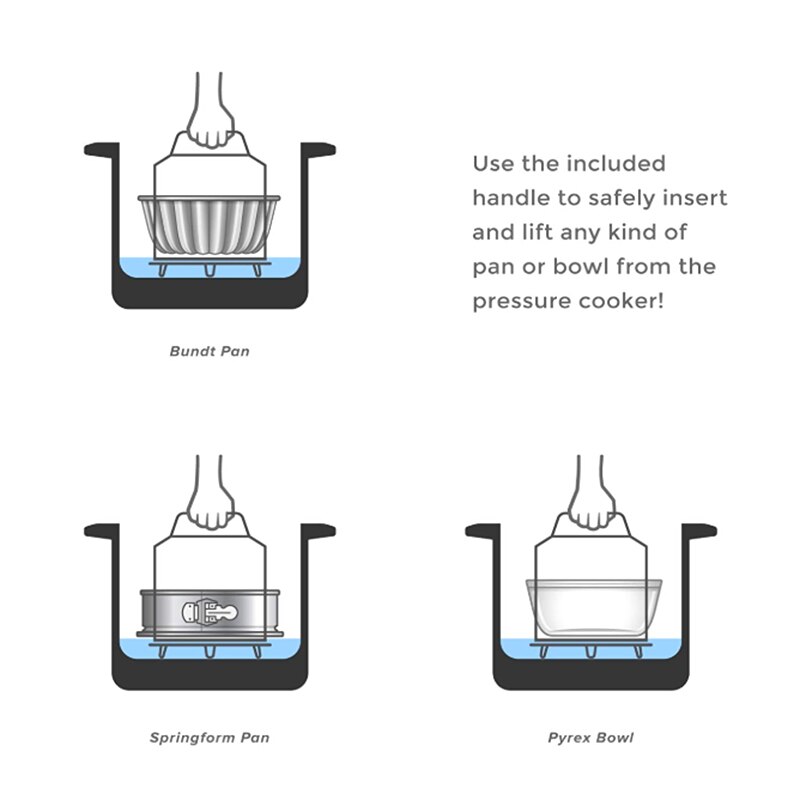 Use the included handle to safely insert and lift any kind of pan or bowl from the pressure cooker!

Bundt Pan

Springform Pan

Pyrex Bowl