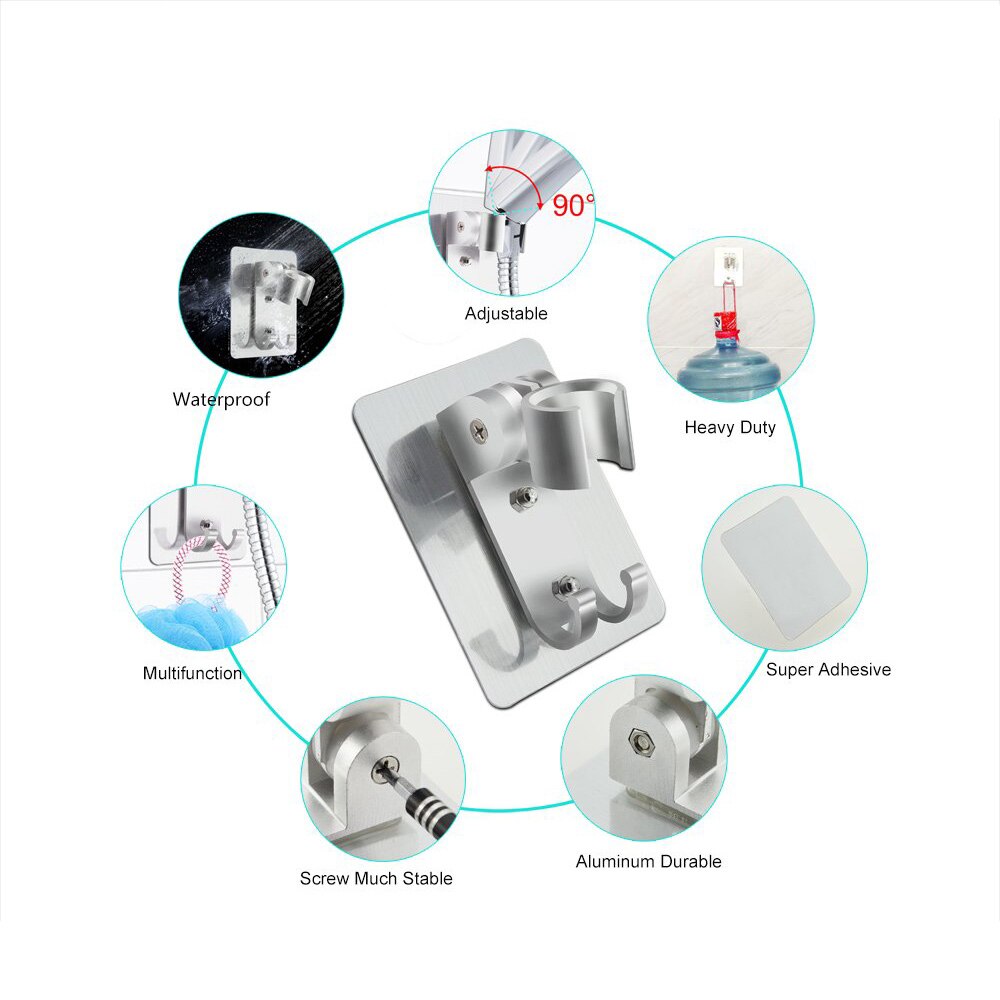 90°
Adjustable
Waterproof
Heavy Duty
Multifunction
Super Adhesive
Screw Much Stable
Aluminum Durable