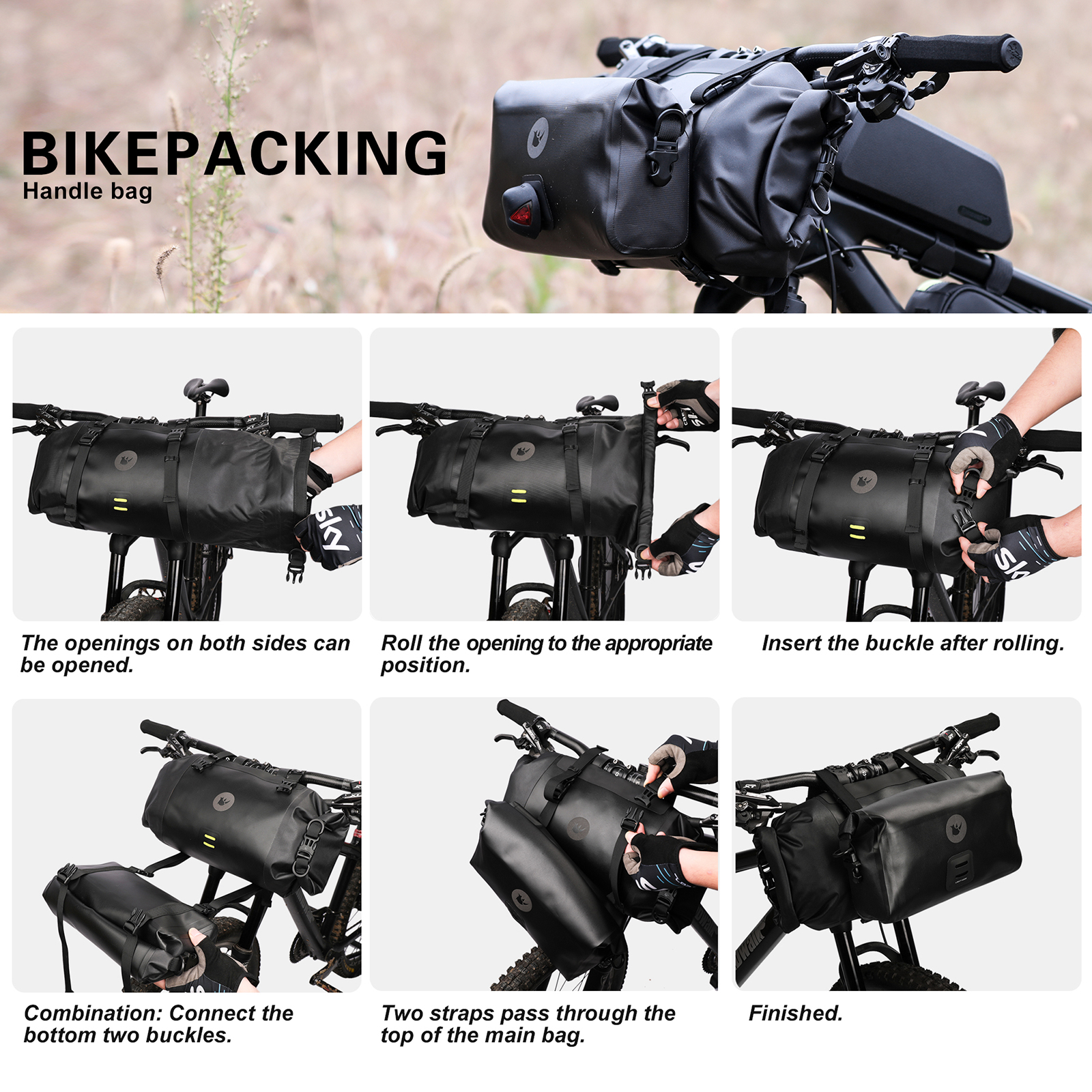 BIKEPACKING
Handle bag

The openings on both sides can be opened.

Roll the opening to the appropriate position.

Insert the buckle after rolling.

Combination: Connect the bottom two buckles.

Two straps pass through the top of the main bag.

Finished.