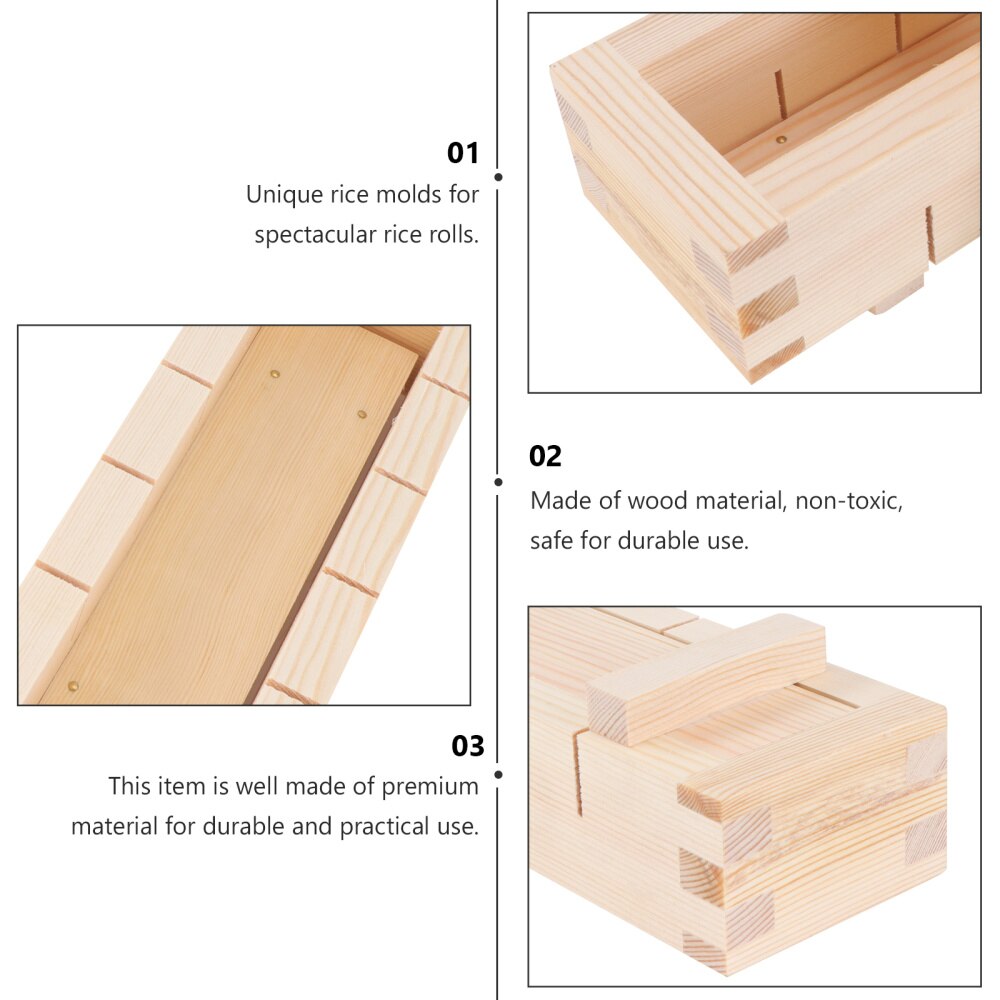 01
Unique rice molds for spectacular rice rolls.

02
Made of wood material, non-toxic, safe for durable use.

03
This item is well made of premium material for durable and practical use.