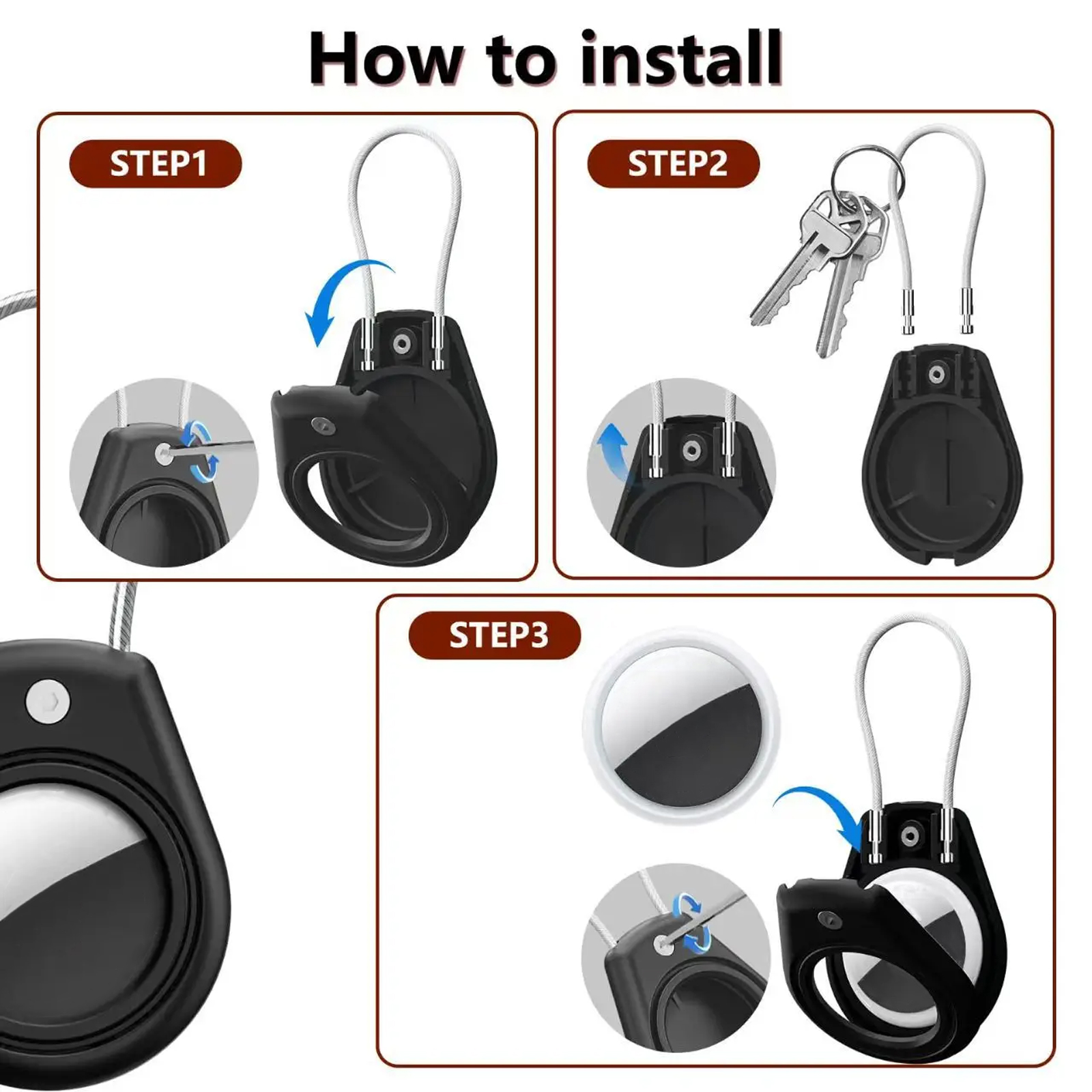 How to install

STEP1

STEP2

STEP3