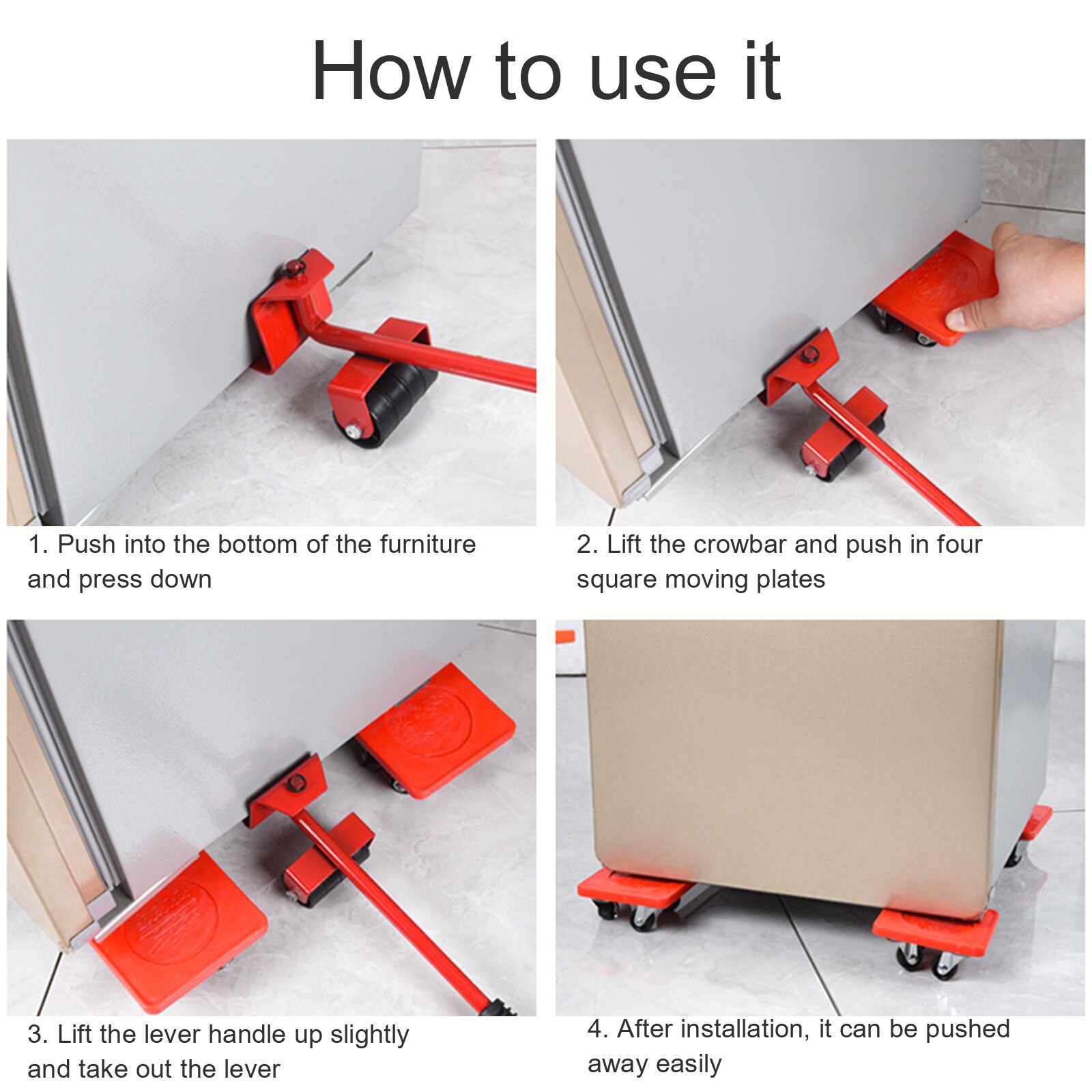 How to use it

1. Push into the bottom of the furniture and press down

2. Lift the crowbar and push in four square moving plates

3. Lift the lever handle up slightly and take out the lever

4. After installation, it can be pushed away easily