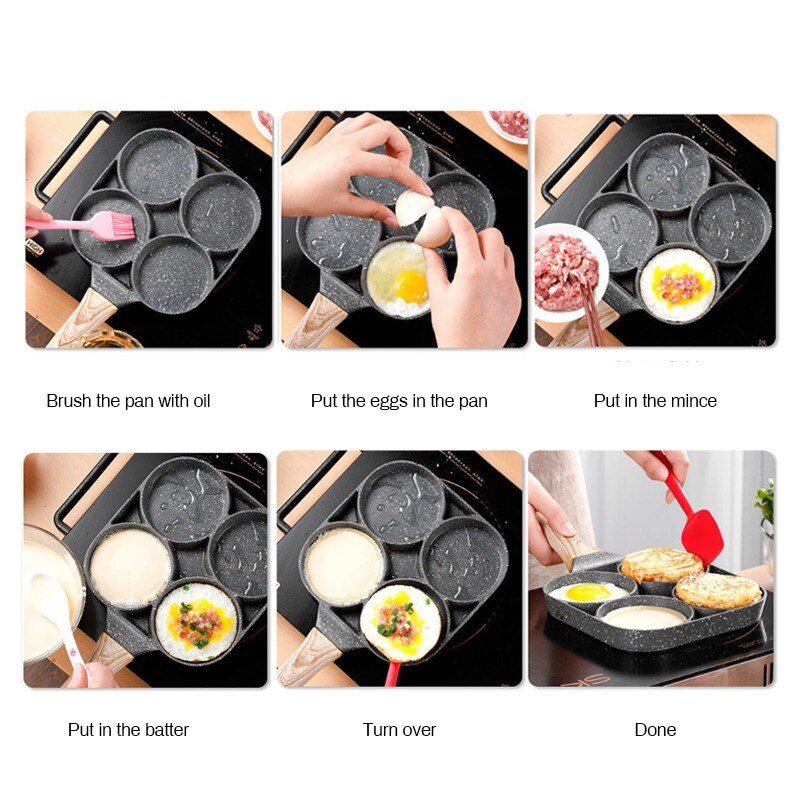 Brush the pan with oil

Put the eggs in the pan

Put in the mince

Put in the batter

Turn over

Done