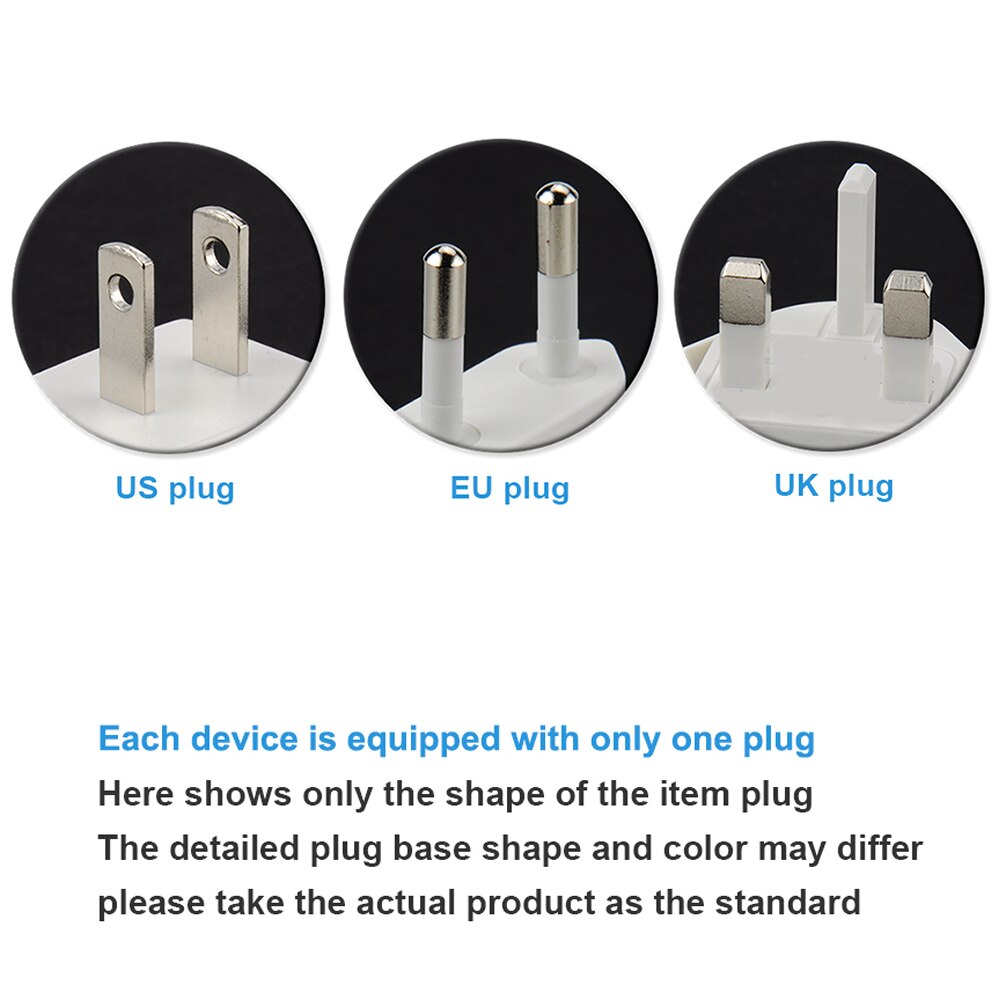 US plug

EU plug

UK plug

Each device is equipped with only one plug
Here shows only the shape of the item plug
The detailed plug base shape and color may differ
please take the actual product as the standard