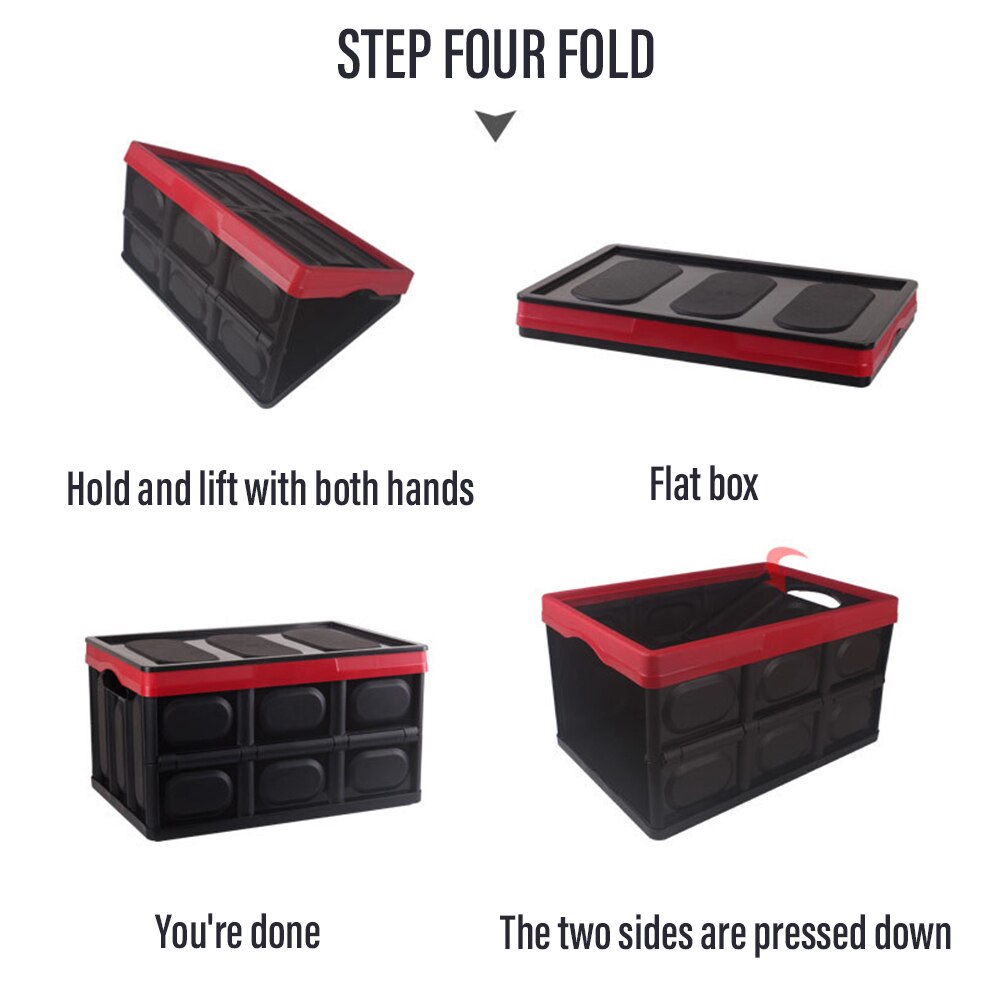 STEP FOUR FOLD

Hold and lift with both hands

Flat box

You're done

The two sides are pressed down