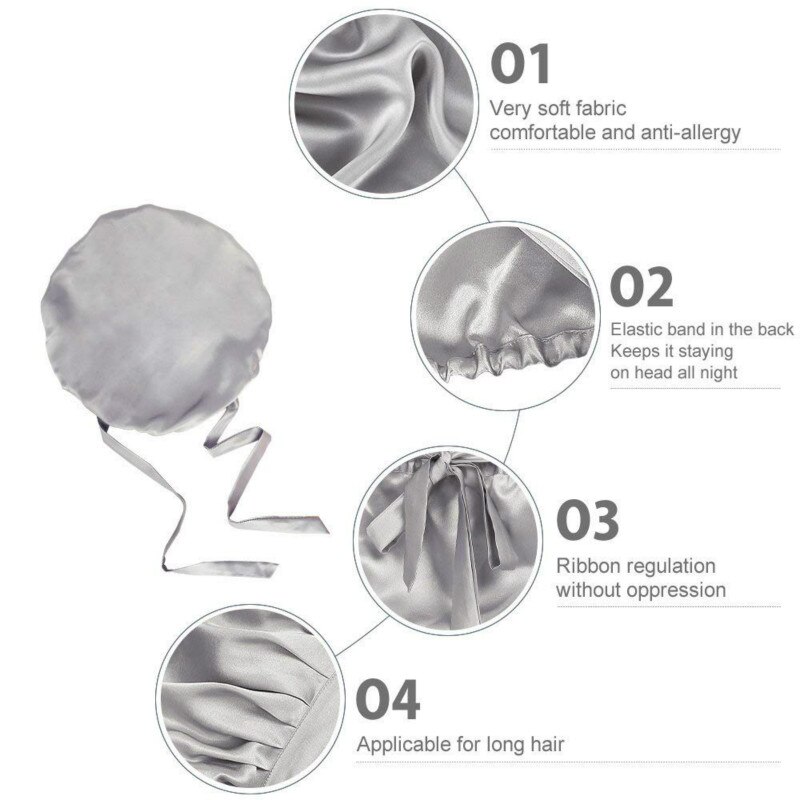 01
Very soft fabric
comfortable and anti-allergy

02
Elastic band in the back
Keeps it staying
on head all night

03
Ribbon regulation
without oppression

04
Applicable for long hair