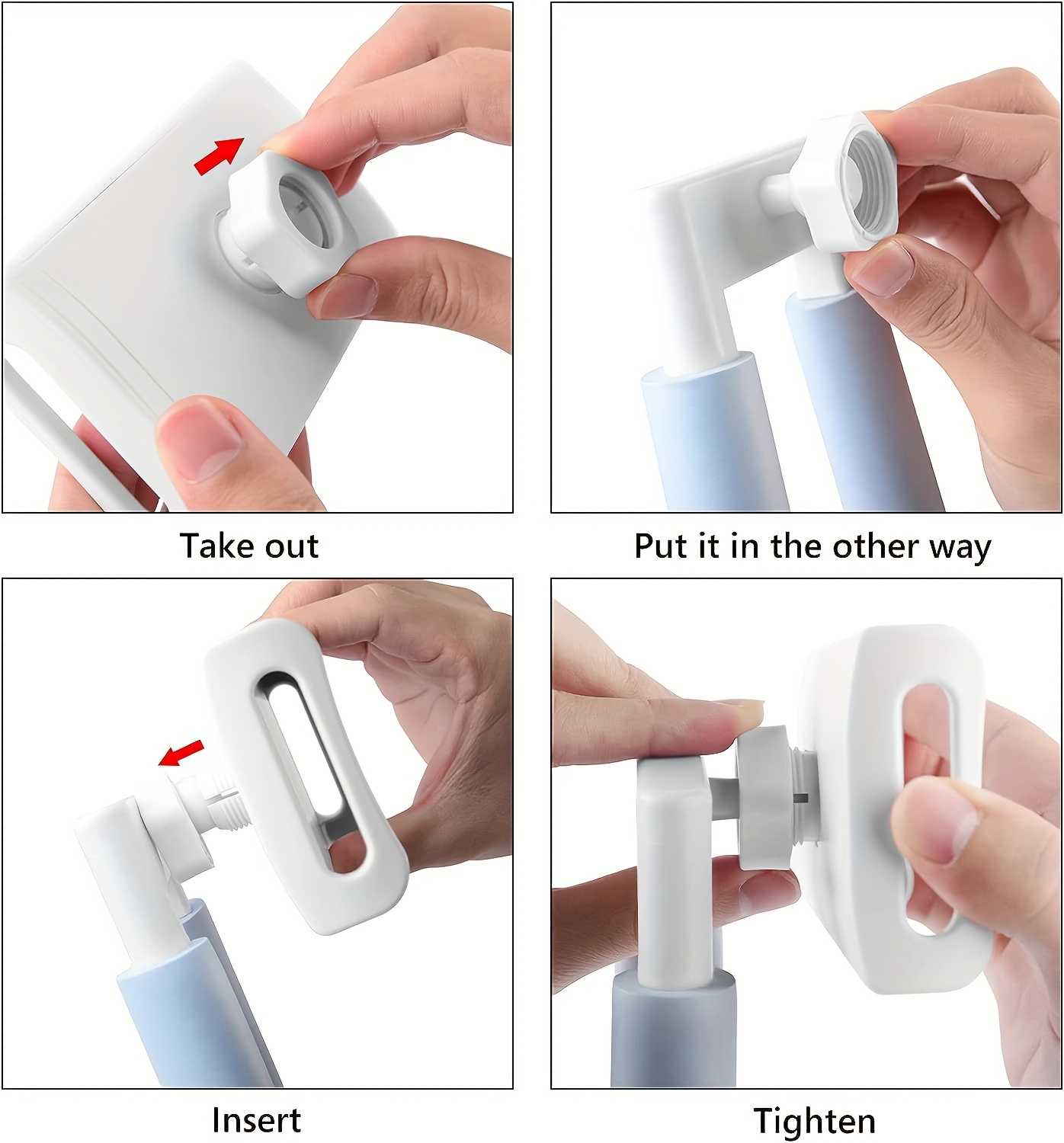 Take out

Put it in the other way

Insert

Tighten