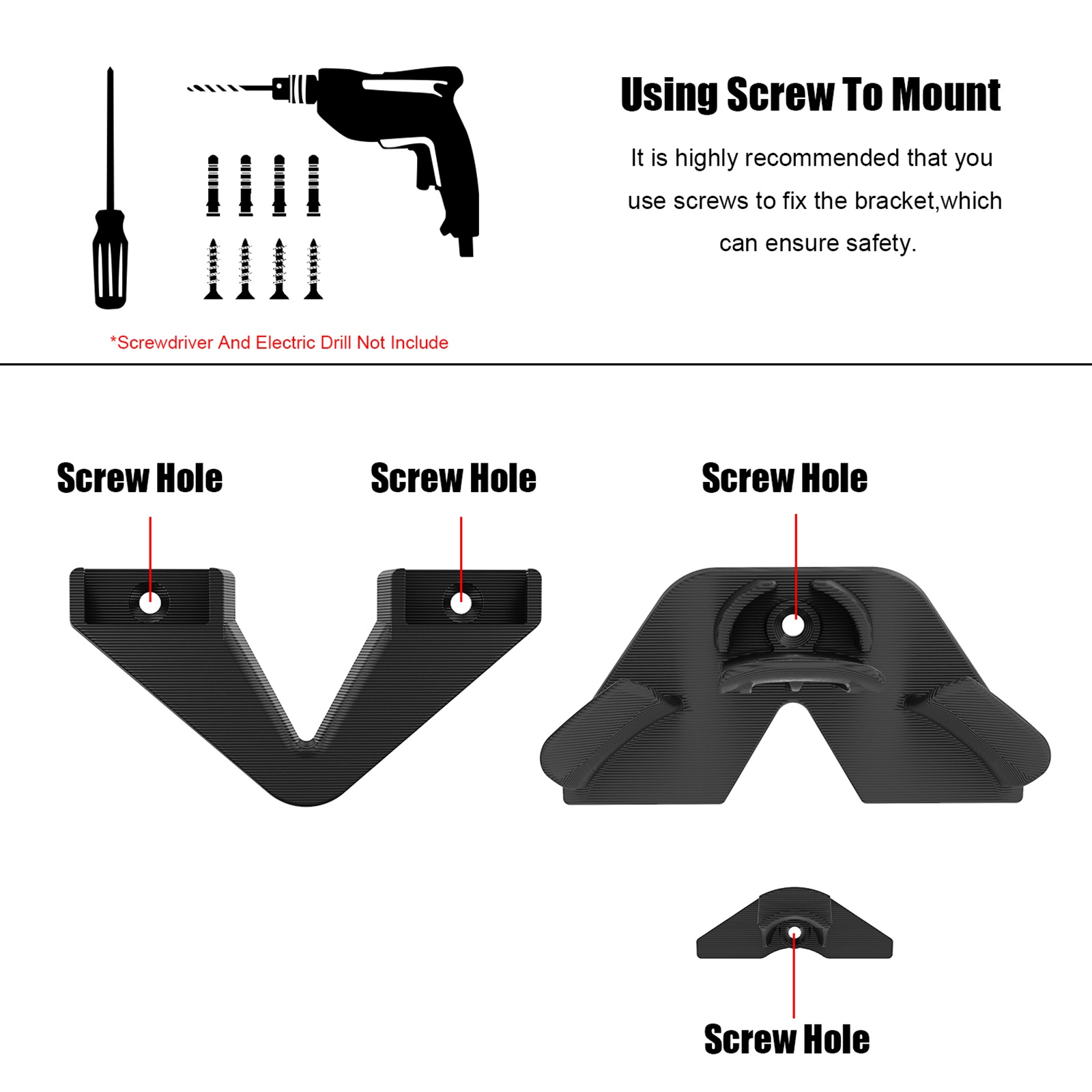 Using Screw To Mount

It is highly recommended that you use screws to fix the bracket,which can ensure safety.

*Screwdriver And Electric Drill Not Include

Screw Hole

Screw Hole

Screw Hole

Screw Hole