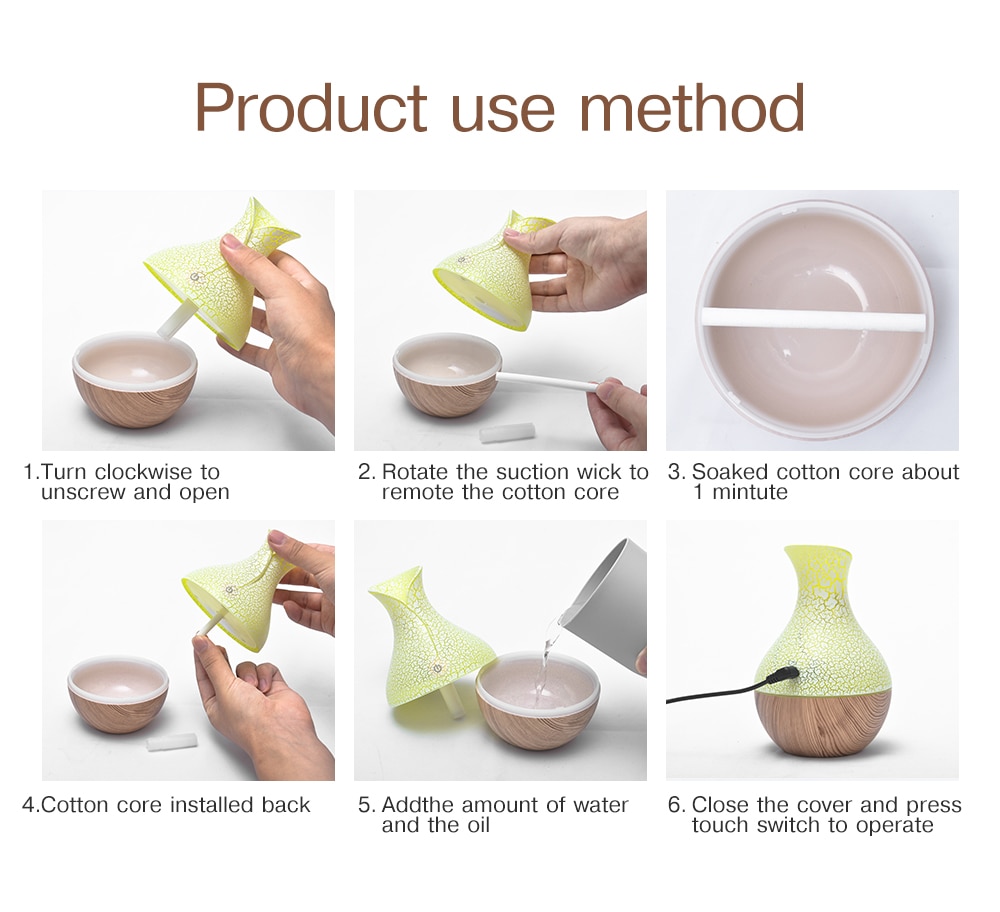 Product use method

1.Turn clockwise to unscrew and open

2. Rotate the suction wick to remote the cotton core

3. Soaked cotton core about 1 mintute

4.Cotton core installed back

5. Addthe amount of water and the oil

6. Close the cover and press touch switch to operate