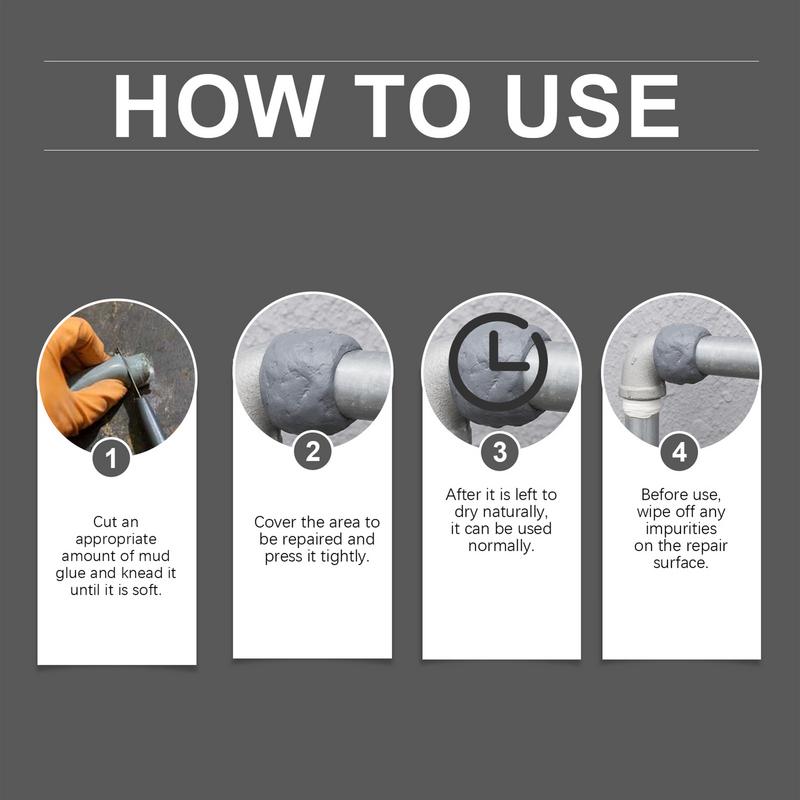 HOW TO USE

1

Cut an appropriate amount of mud glue and knead it until it is soft.

2

Cover the area to be repaired and press it tightly.

3

After it is left to dry naturally, it can be used normally.

4

Before use, wipe off any impurities on the repair surface.