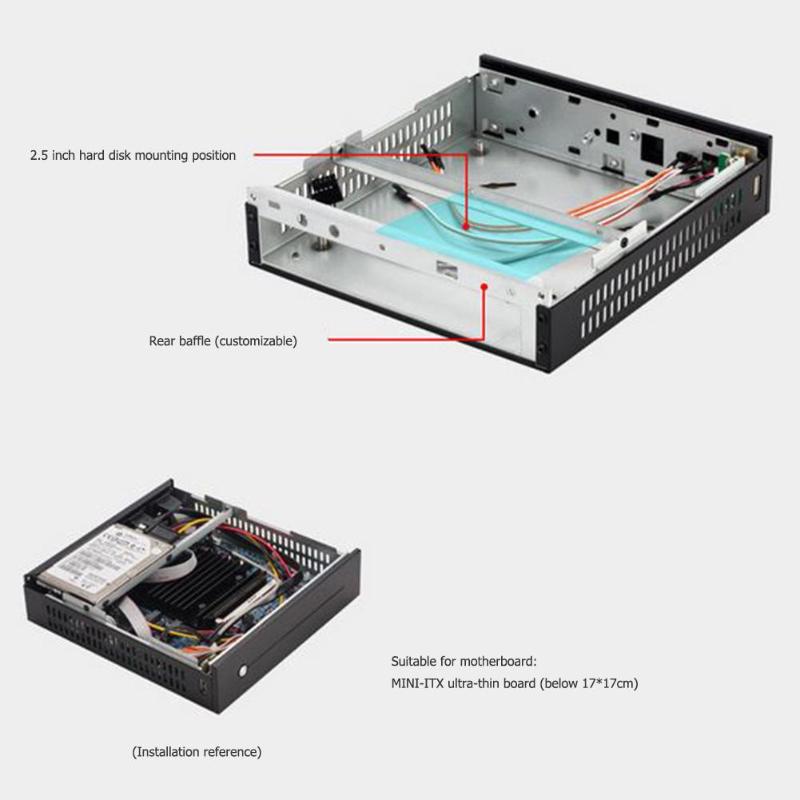 2.5 inch hard disk mounting position

Rear baffle (customizable)

Suitable for motherboard:
MINI-ITX ultra-thin board (below 17*17cm)

(Installation reference)