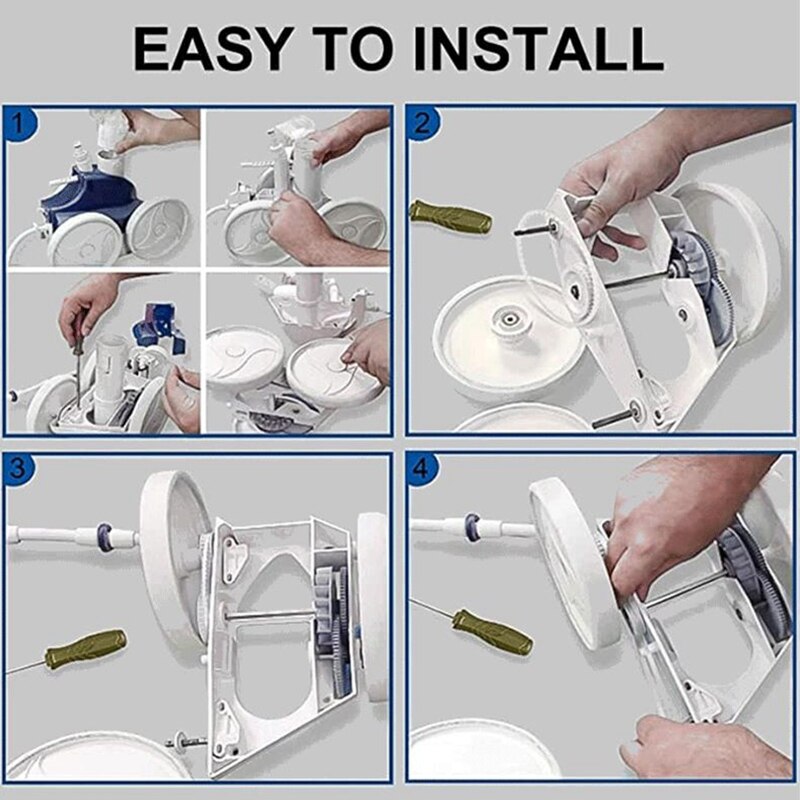 EASY TO INSTALL

1

2

3

4