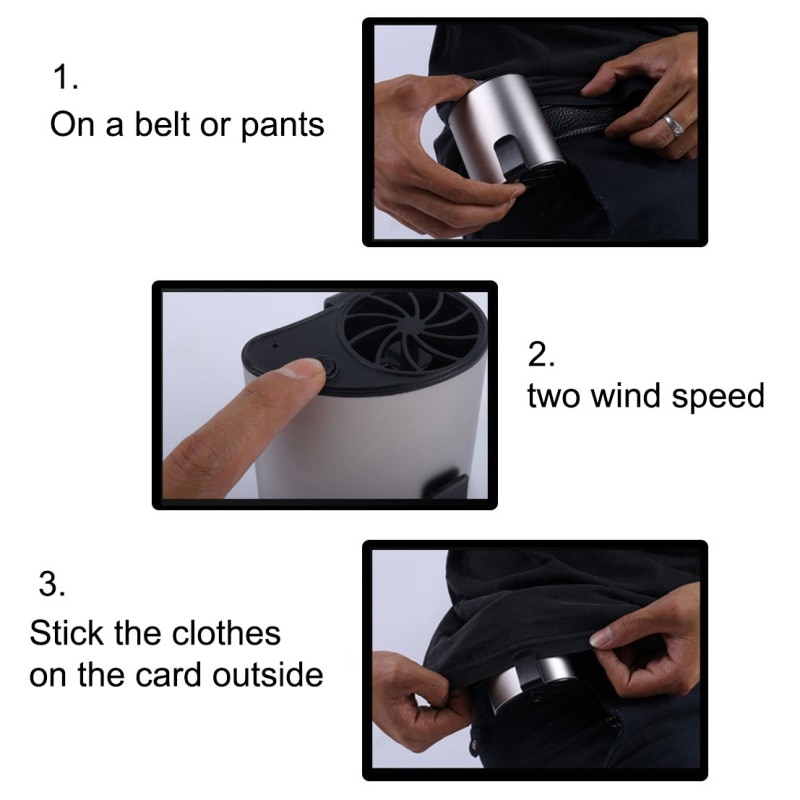 1.
On a belt or pants

2.
two wind speed

3.
Stick the clothes on the card outside