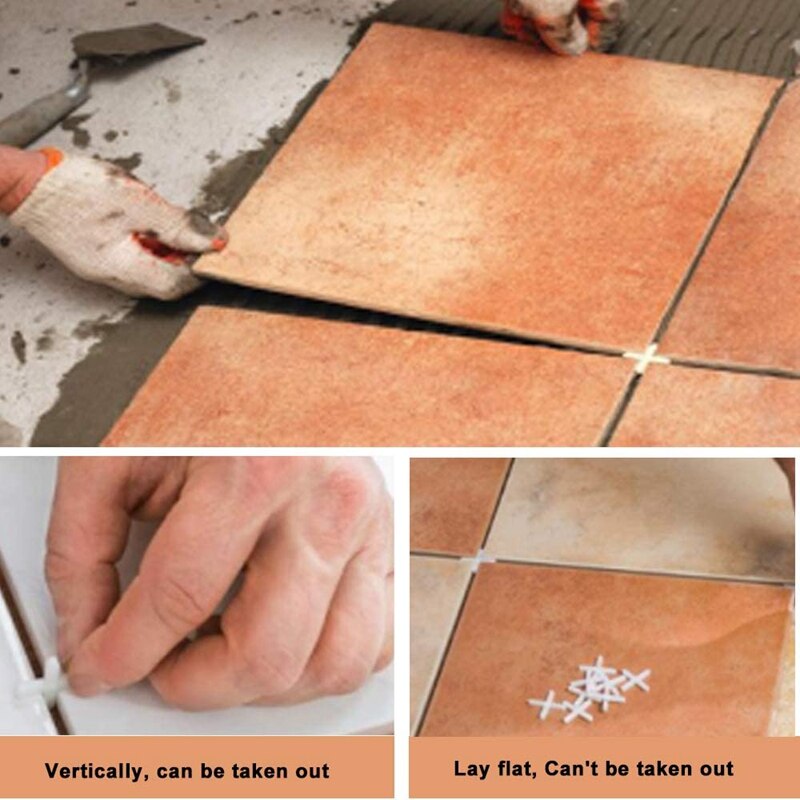 Vertically, can be taken out

Lay flat, Can't be taken out