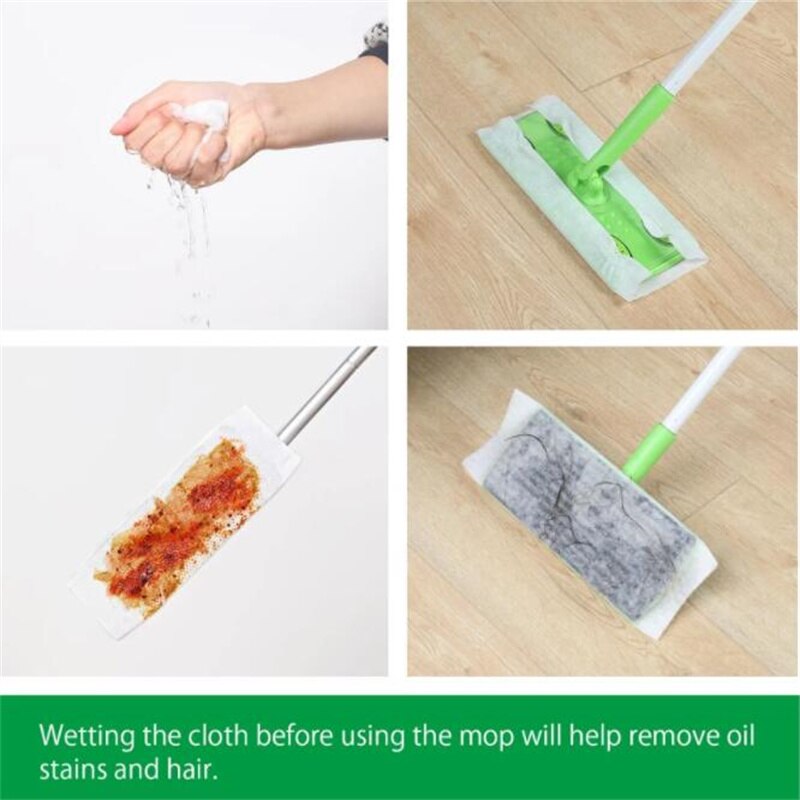 Wetting the cloth before using the mop will help remove oil stains and hair.