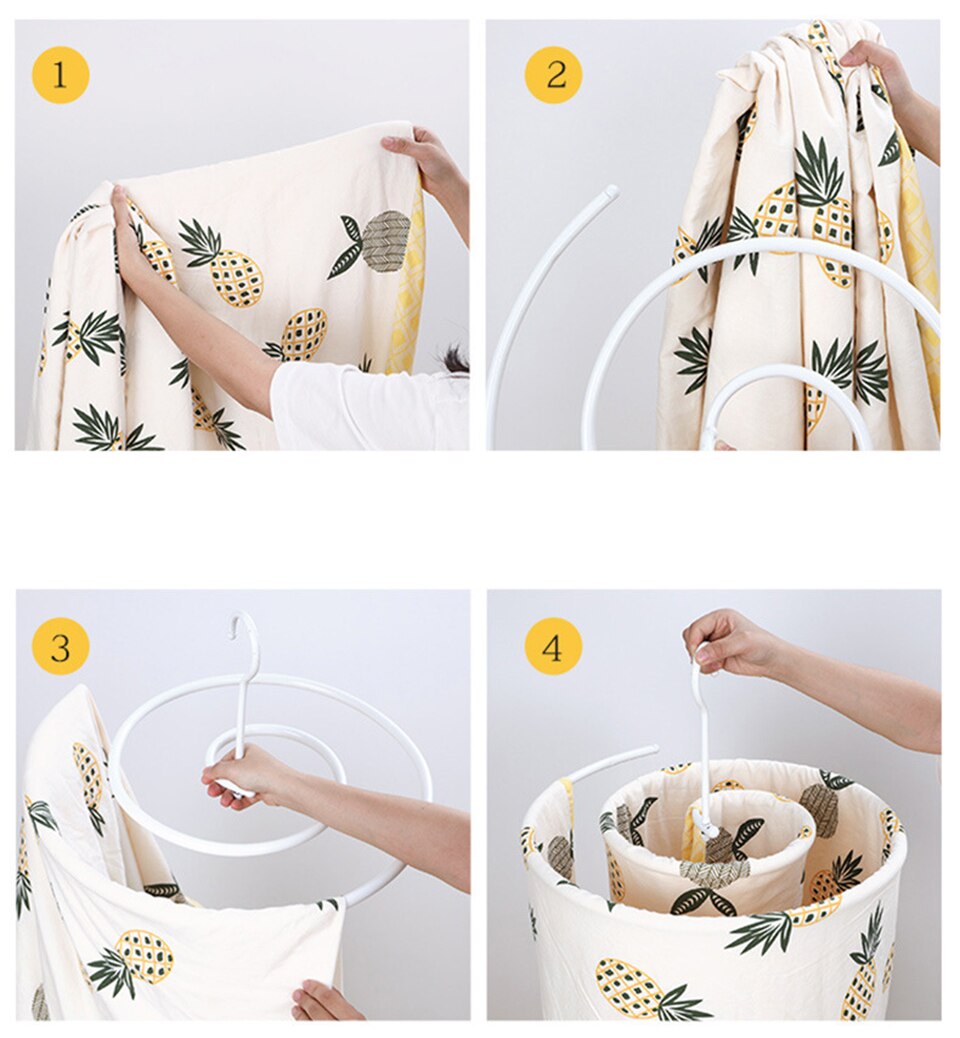 1

2

3

4