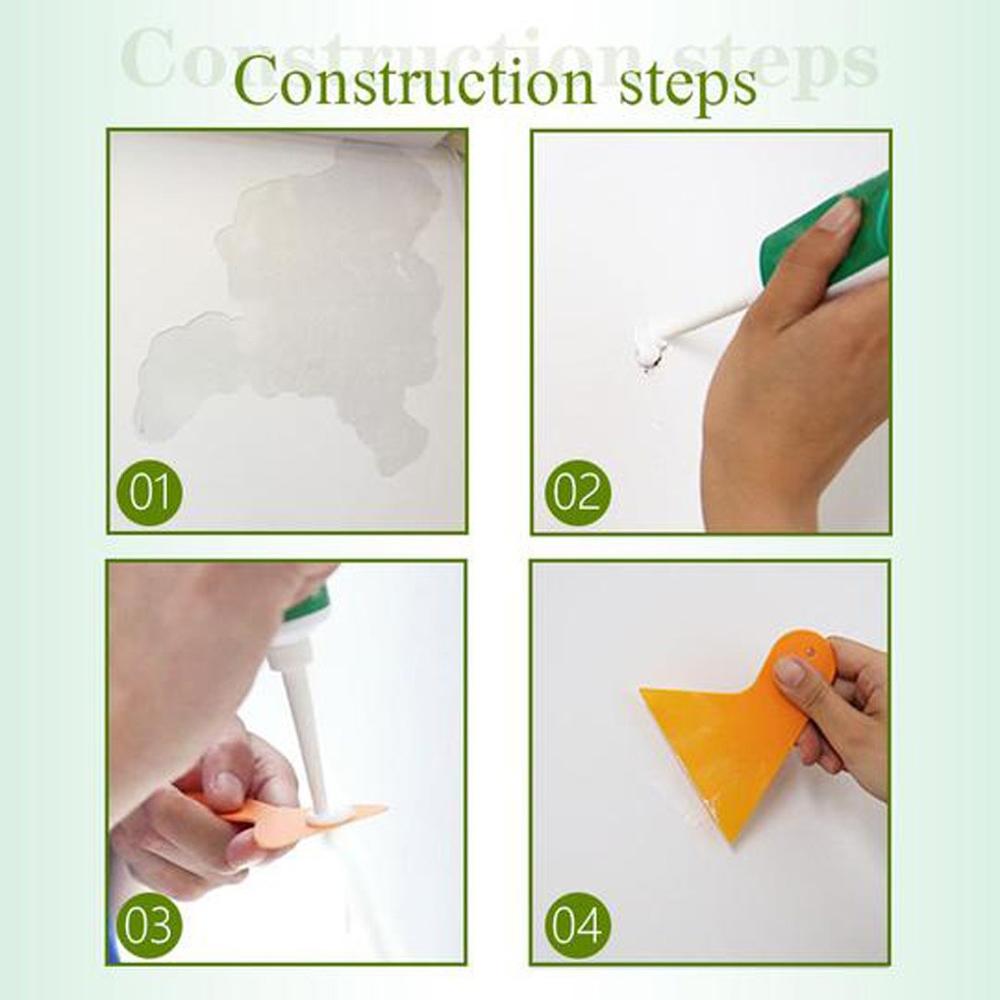 Construction steps

Construction steps

01

02

03

04