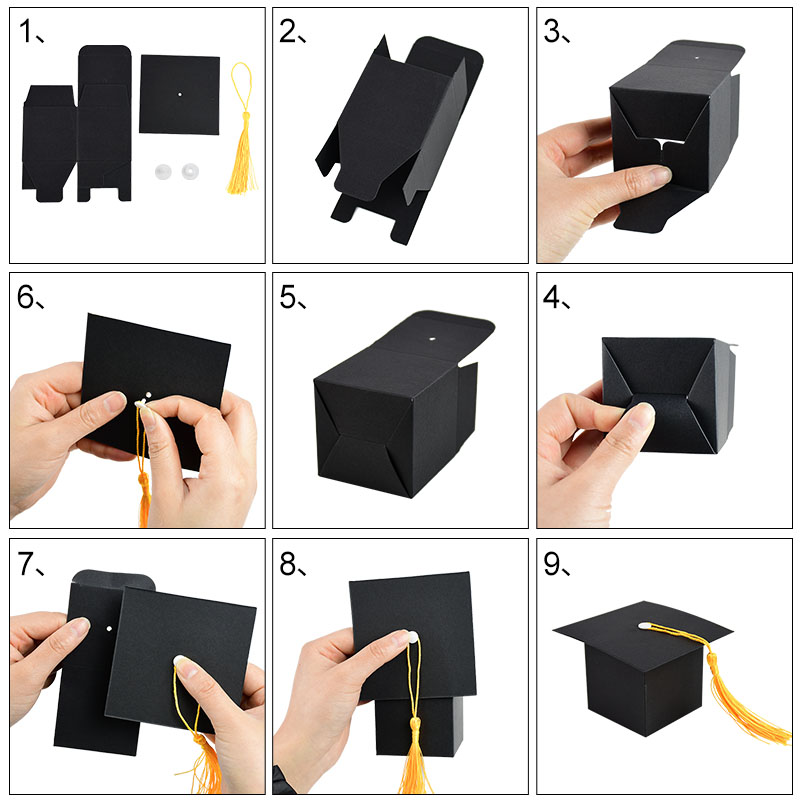 1、

2、

3、

6、

5、

4、

7、

8、

9、