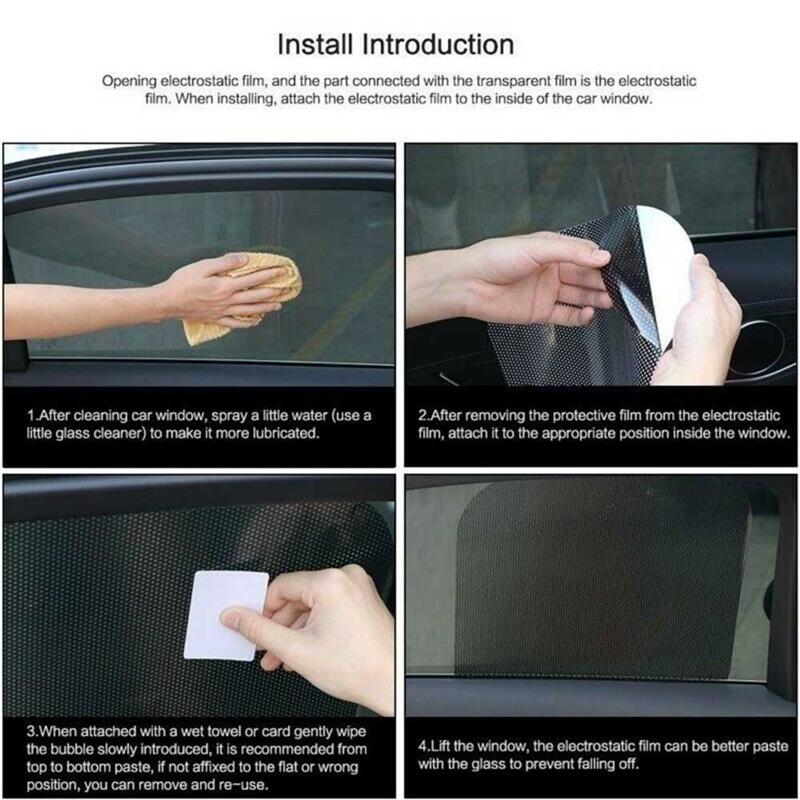 Install Introduction

Opening electrostatic film, and the part connected with the transparent film is the electrostatic film. When installing, attach the electrostatic film to the inside of the car window.

1.After cleaning car window, spray a little water (use a little glass cleaner) to make it more lubricated.

2.After removing the protective film from the electrostatic film, attach it to the appropriate position inside the window.

3.When attached with a wet towel or card gently wipe the bubble slowly introduced, it is recommended from top to bottom paste, if not affixed to the flat or wrong position, you can remove and re-use.

4.Lift the window, the electrostatic film can be better paste with the glass to prevent falling off.