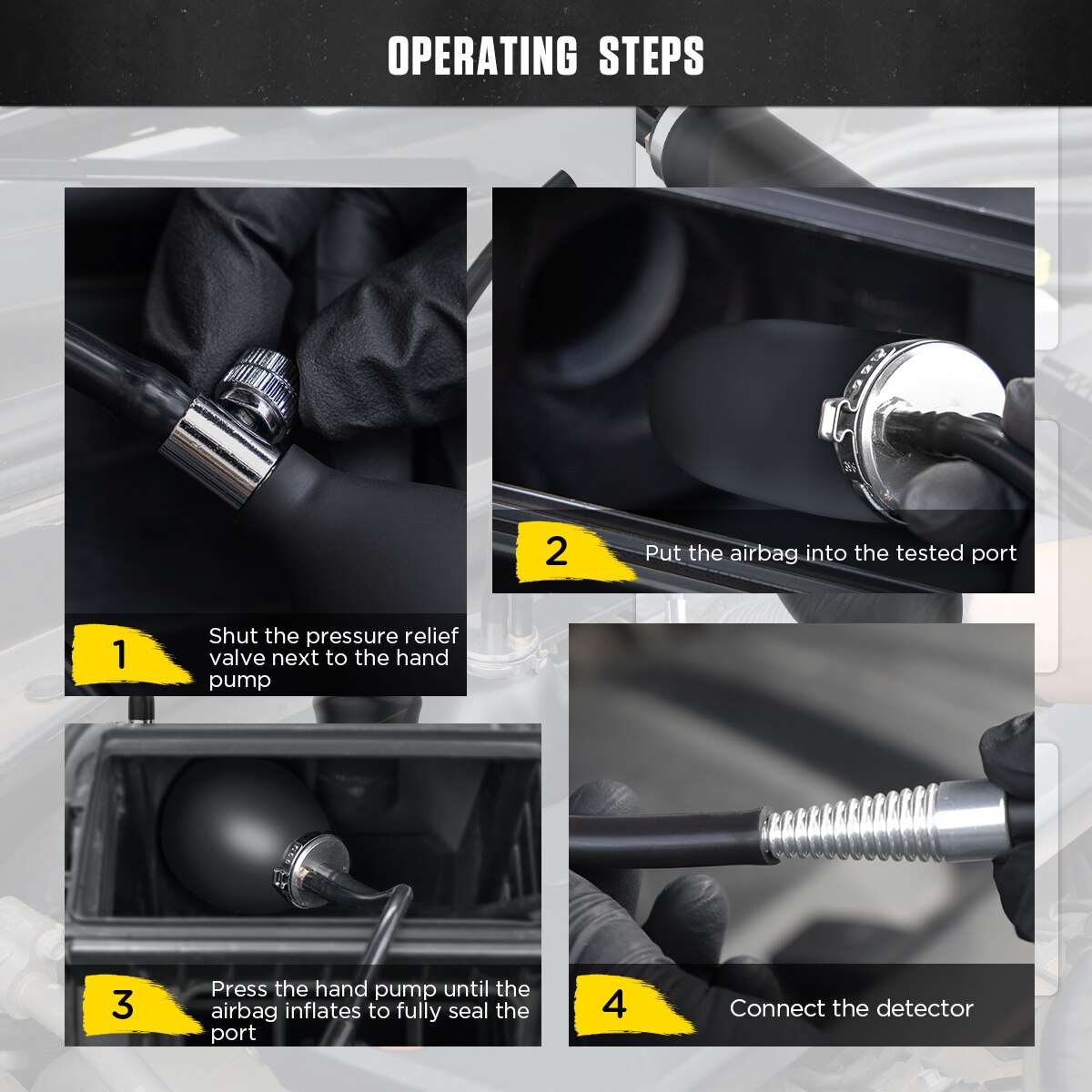 OPERATING STEPS

1 Shut the pressure relief valve next to the hand pump

2 Put the airbag into the tested port

3 Press the hand pump until the airbag inflates to fully seal the port

4 Connect the detector