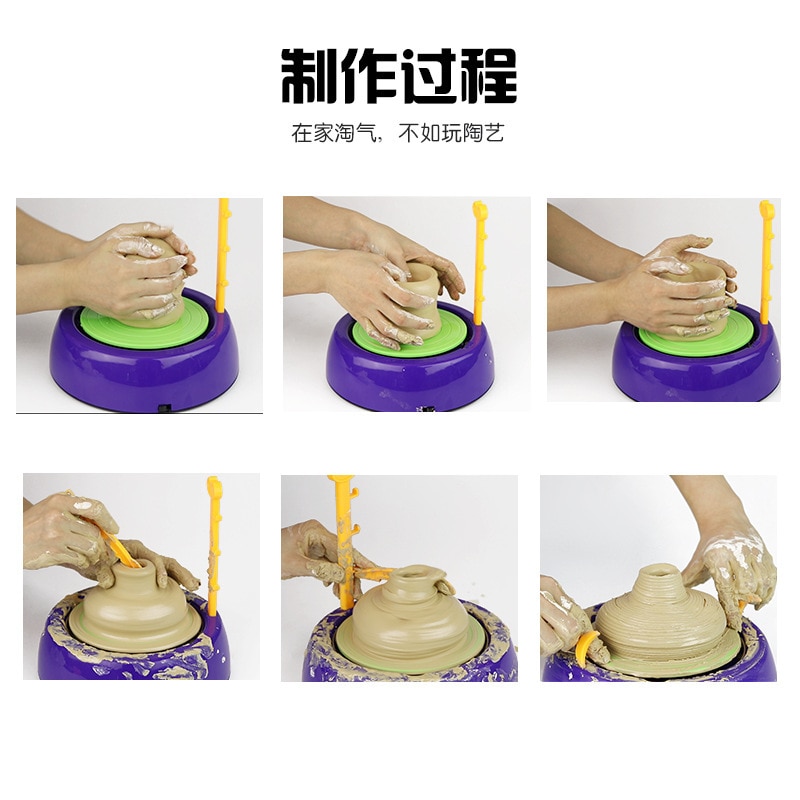 制作过程

在家淘气，不如玩陶艺