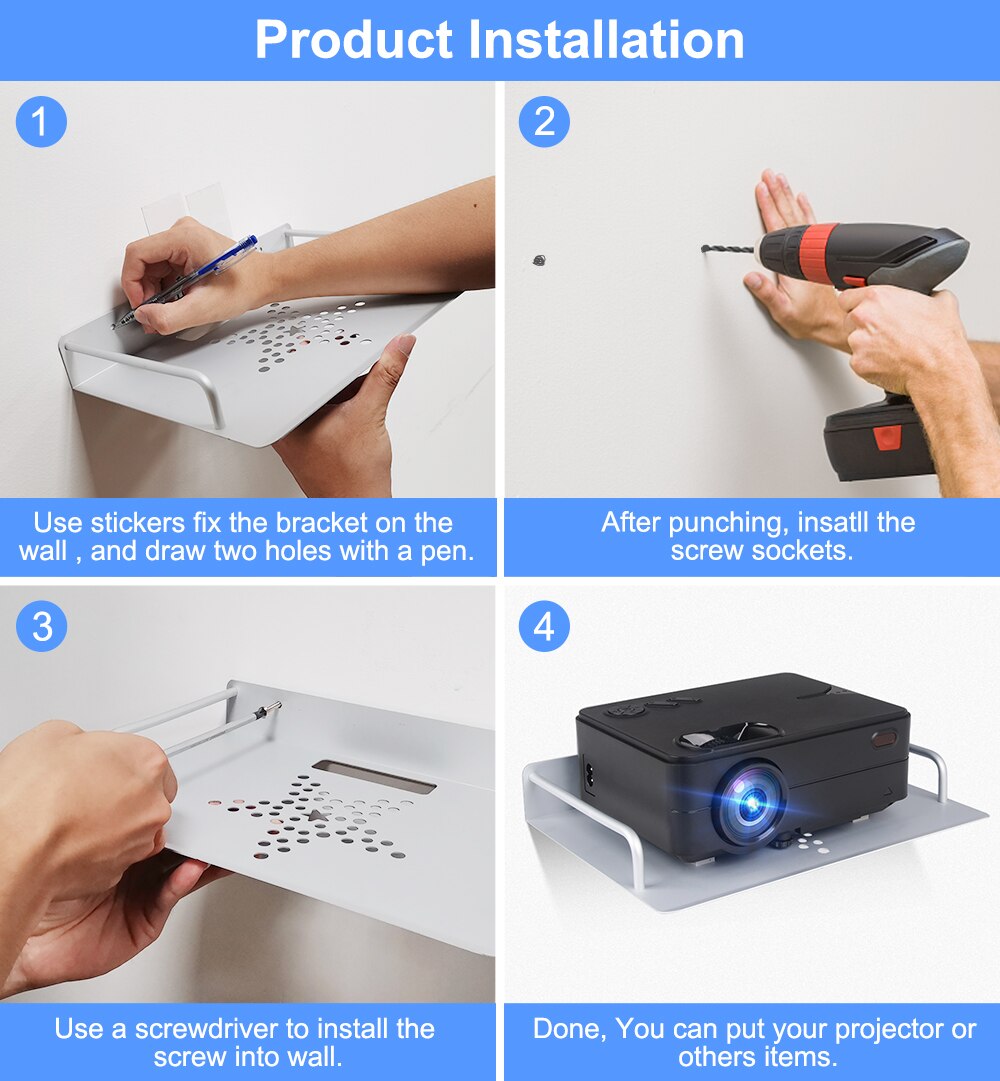 Product Installation

1

Use stickers fix the bracket on the wall , and draw two holes with a pen.

2

After punching, insatll the screw sockets.

3

Use a screwdriver to install the screw into wall.

4

Done, You can put your projector or others items.