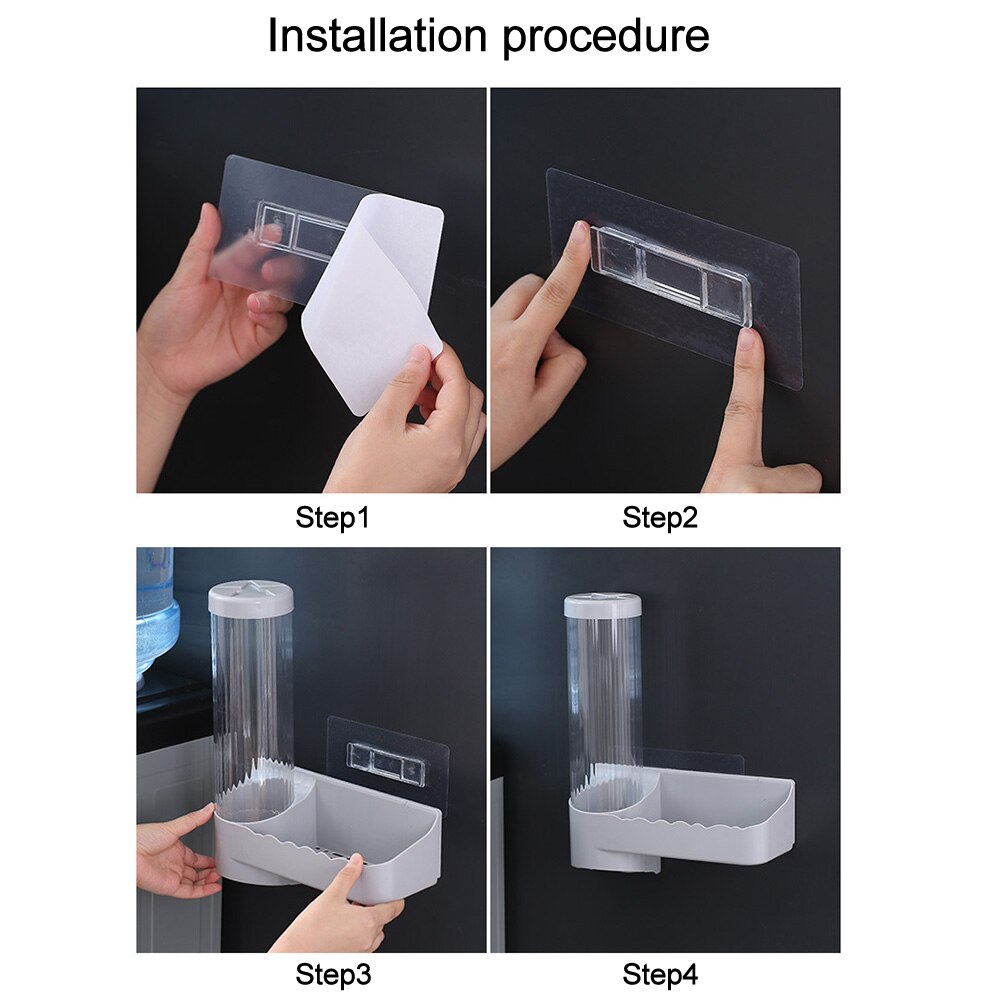 Installation procedure

Step1

Step2

Step3

Step4