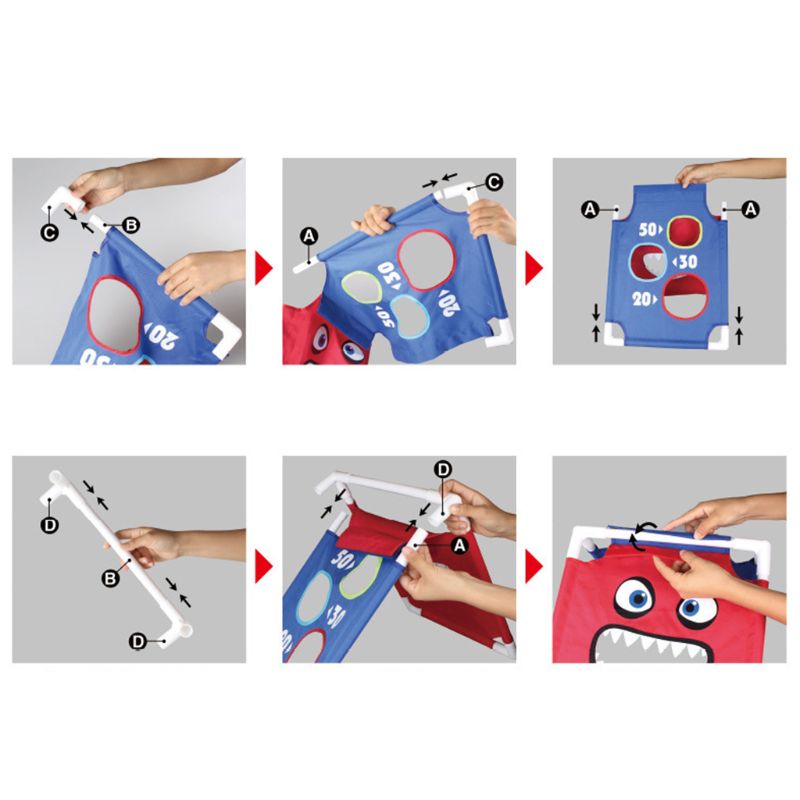 C
B
20
50

A
C
30
50
20

A
A
50
30
20

D
B
D

D
A
50
30