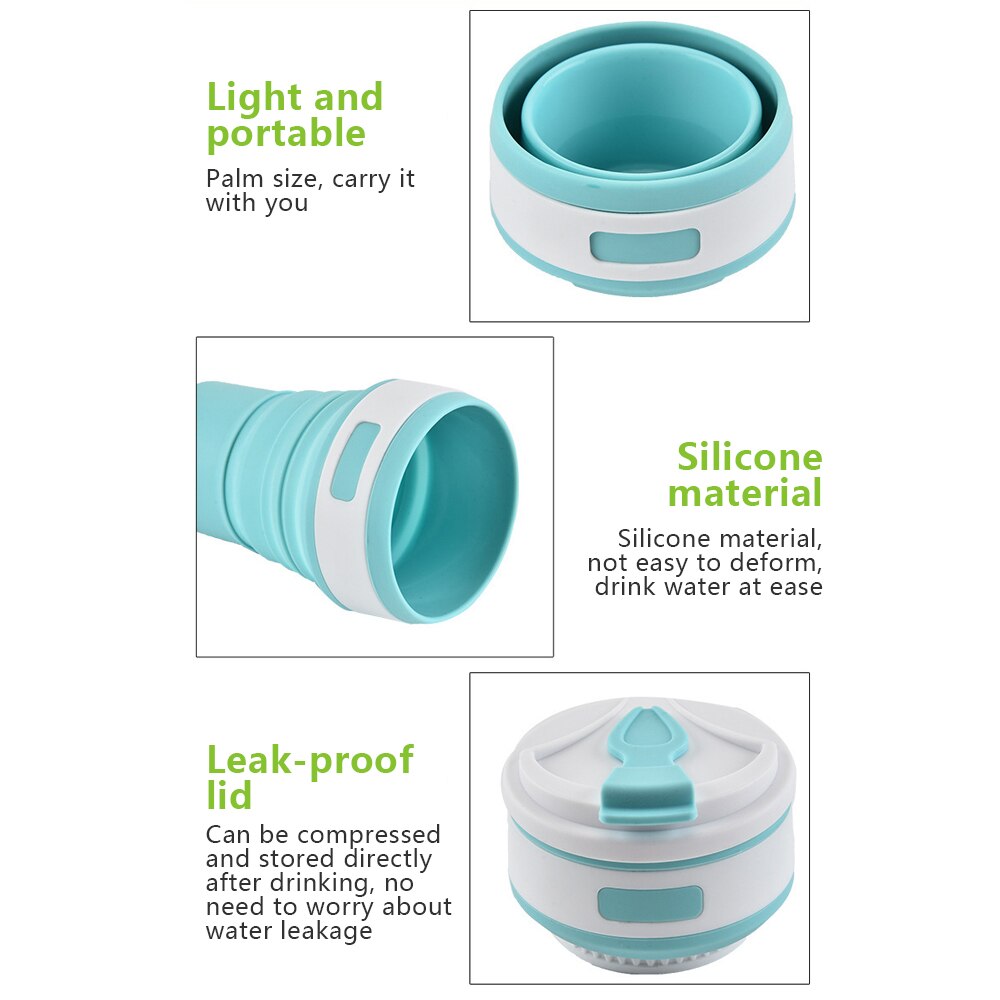 Light and portable

Palm size, carry it with you

Silicone material

Silicone material, not easy to deform, drink water at ease

Leak-proof lid

Can be compressed and stored directly after drinking, no need to worry about water leakage