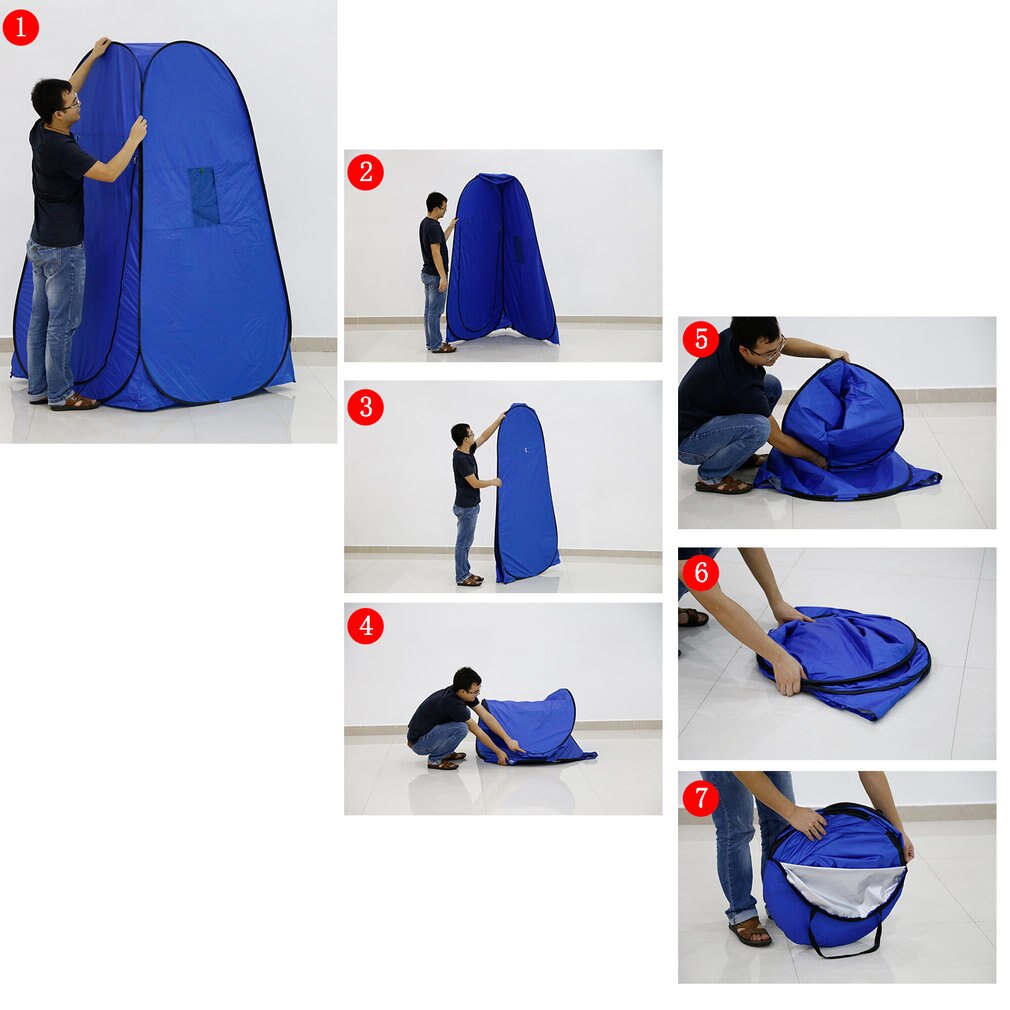 1
2
3
4
5
6
7