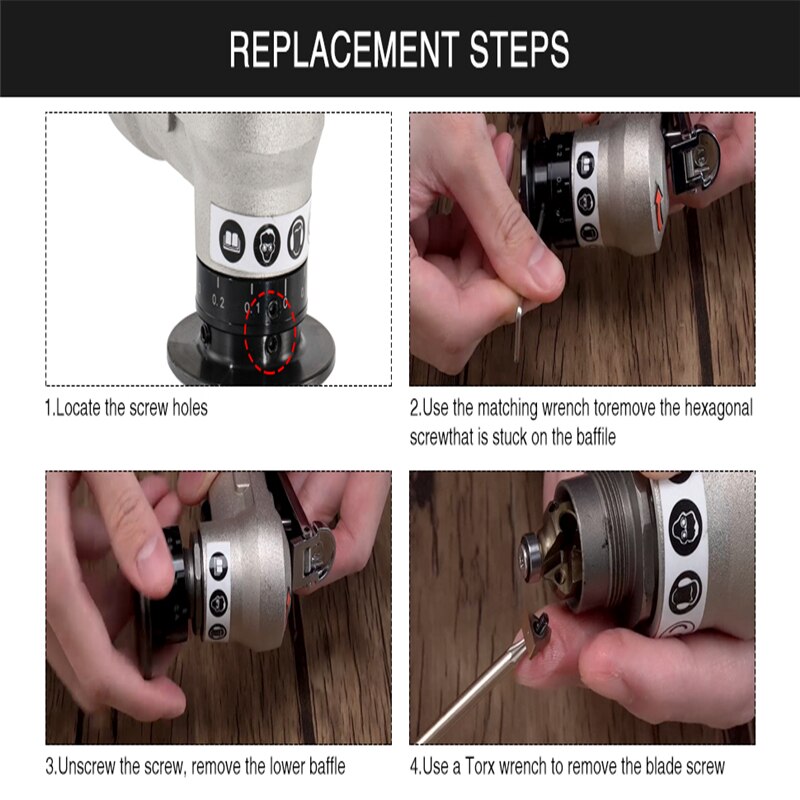 REPLACEMENT STEPS

0.2
0.1
0

1.Locate the screw holes

2.Use the matching wrench toremove the hexagonal screwthat is stuck on the baffile

3.Unscrew the screw, remove the lower baffle

4.Use a Torx wrench to remove the blade screw