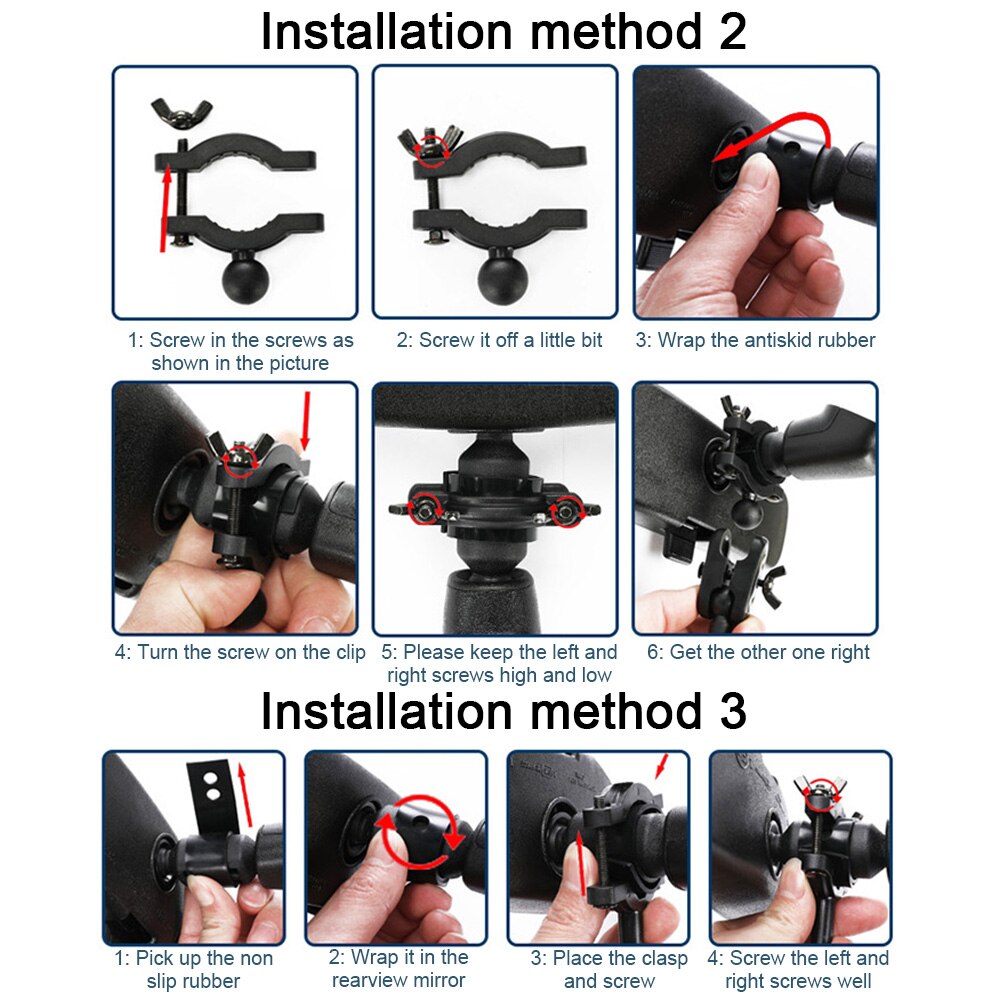 Installation method 2

1: Screw in the screws as shown in the picture

2: Screw it off a little bit

3: Wrap the antiskid rubber

4: Turn the screw on the clip

5: Please keep the left and right screws high and low

6: Get the other one right

Installation method 3

1: Pick up the non slip rubber

2: Wrap it in the rearview mirror

3: Place the clasp and screw

4: Screw the left and right screws well