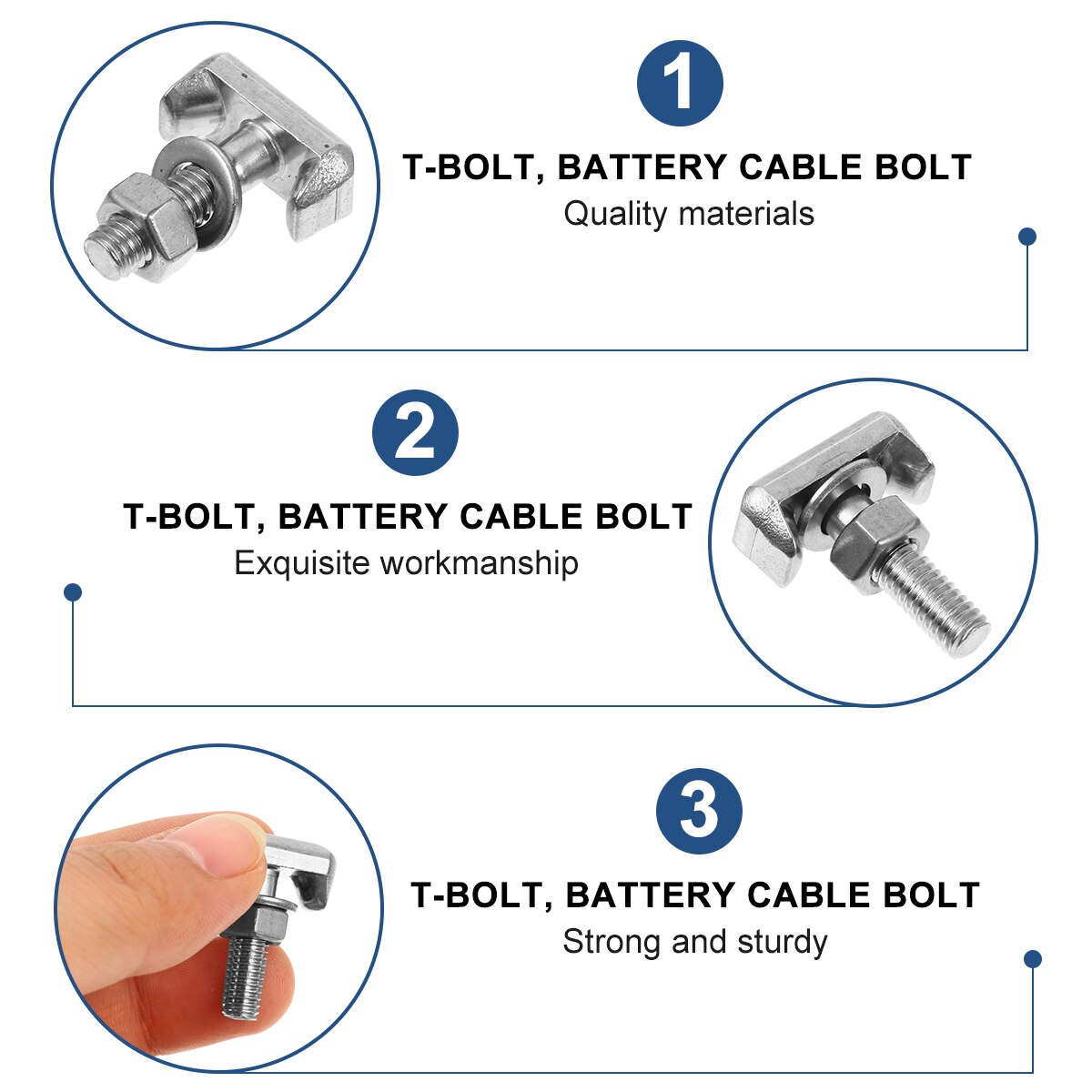 1

T-BOLT, BATTERY CABLE BOLT

Quality materials

2

T-BOLT, BATTERY CABLE BOLT

Exquisite workmanship

3

T-BOLT, BATTERY CABLE BOLT

Strong and sturdy