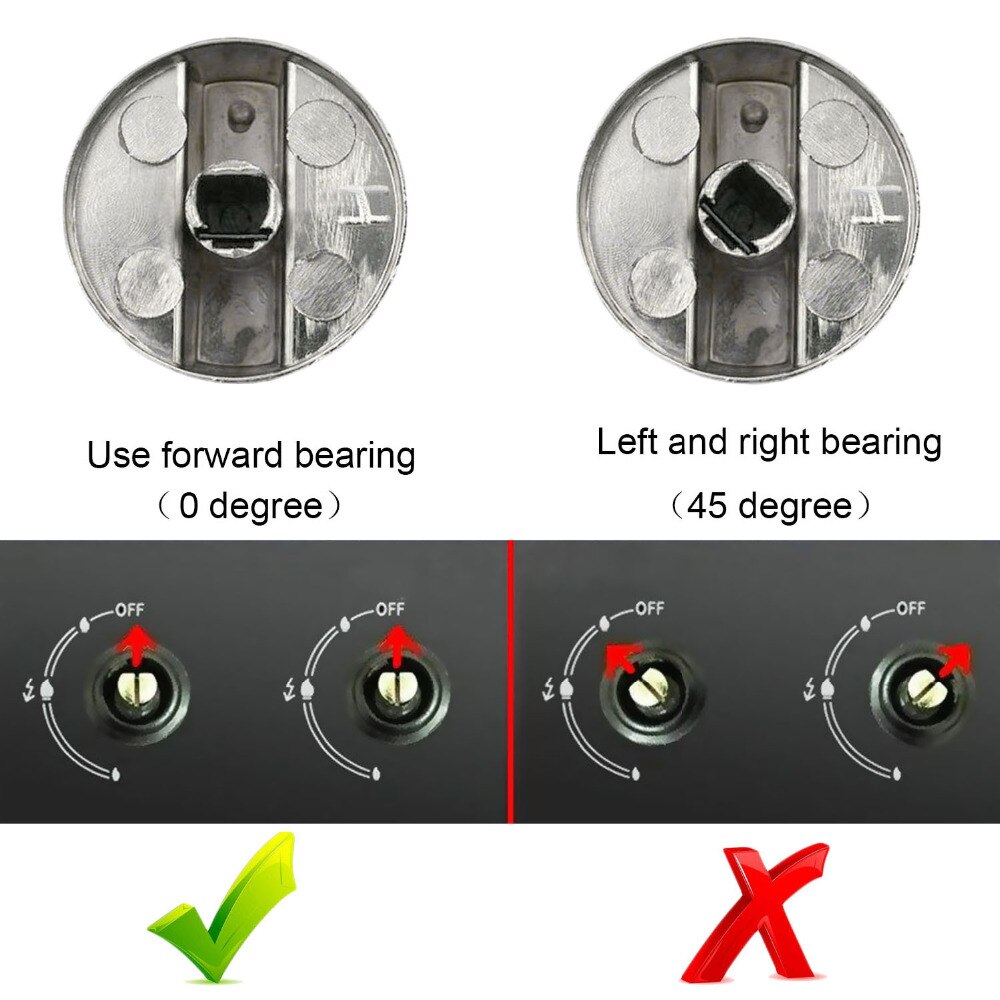 Use forward bearing
（0 degree）

Left and right bearing
（45 degree）

OFF

OFF

OFF

OFF