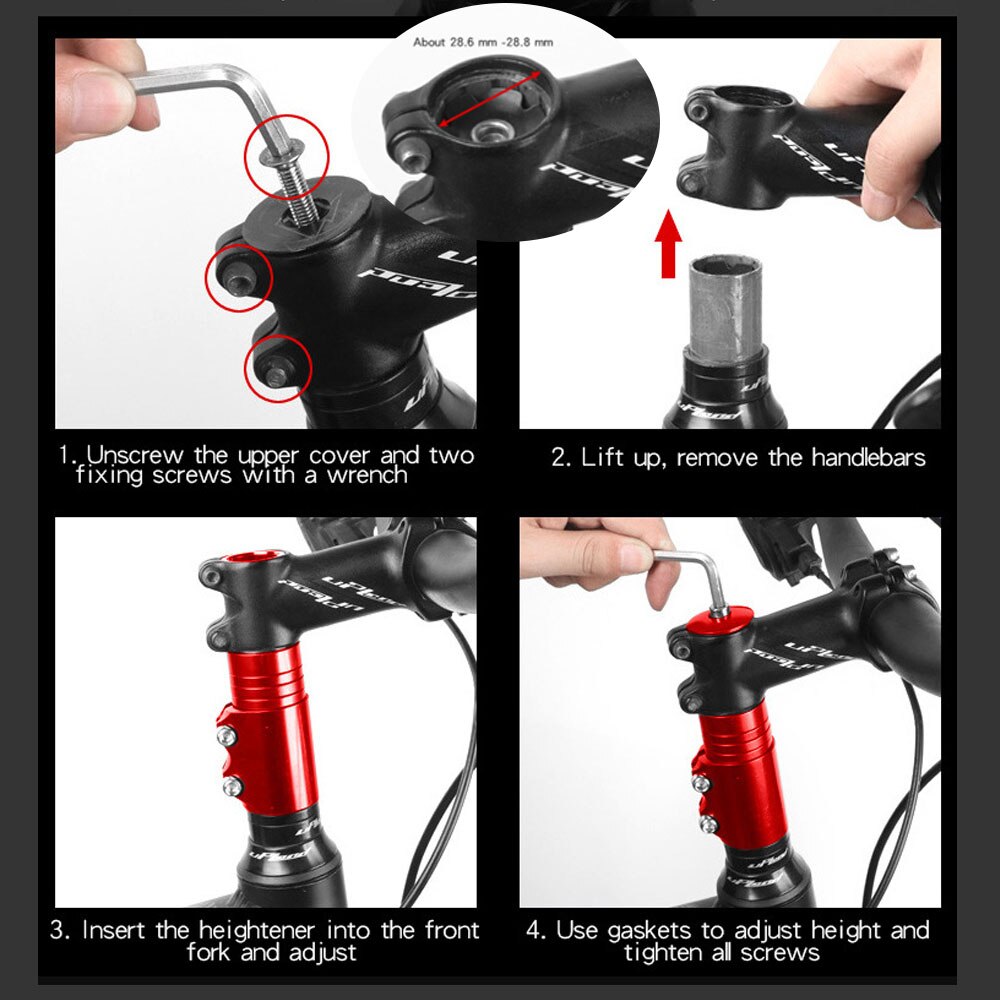 About 28.6 mm -28.8 mm

1. Unscrew the upper cover and two fixing screws with a wrench

2. Lift up, remove the handlebars

3. Insert the heightener into the front fork and adjust

4. Use gaskets to adjust height and tighten all screws