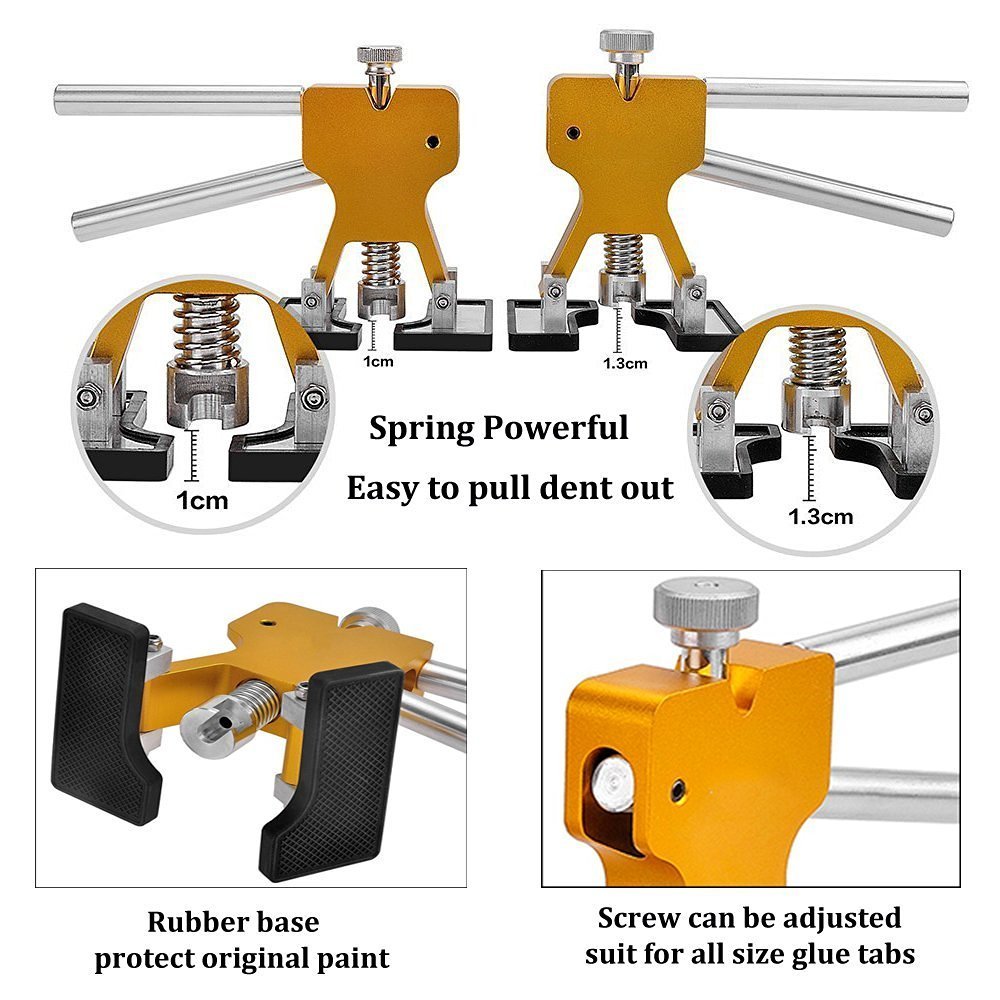 1cm

1.3cm

1cm

Spring Powerful

Easy to pull dent out

1.3cm

Rubber base
protect original paint

Screw can be adjusted
suit for all size glue tabs