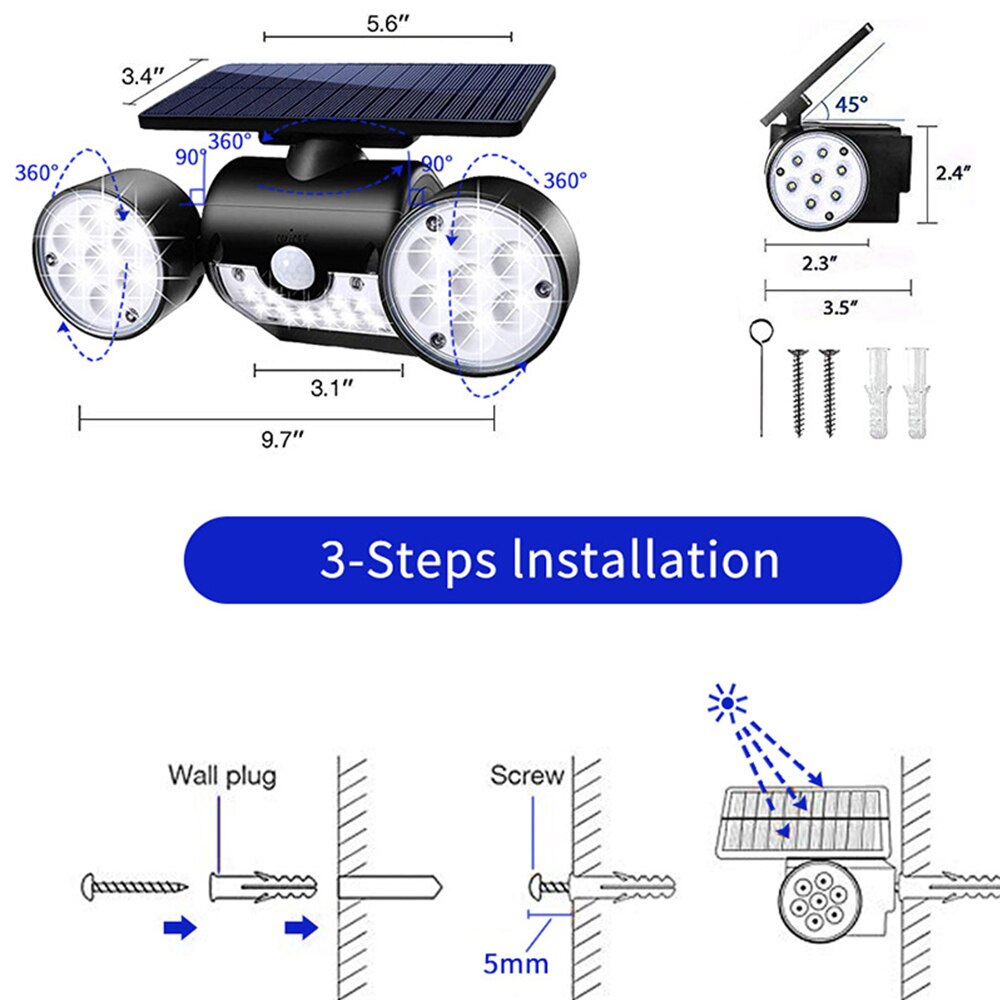 5.6″
3.4″
360°
90°
360°
90°
360°
3.1″
9.7″
45°
2.4″
2.3″
3.5″

3-Steps Installation

Wall plug
Screw
5mm