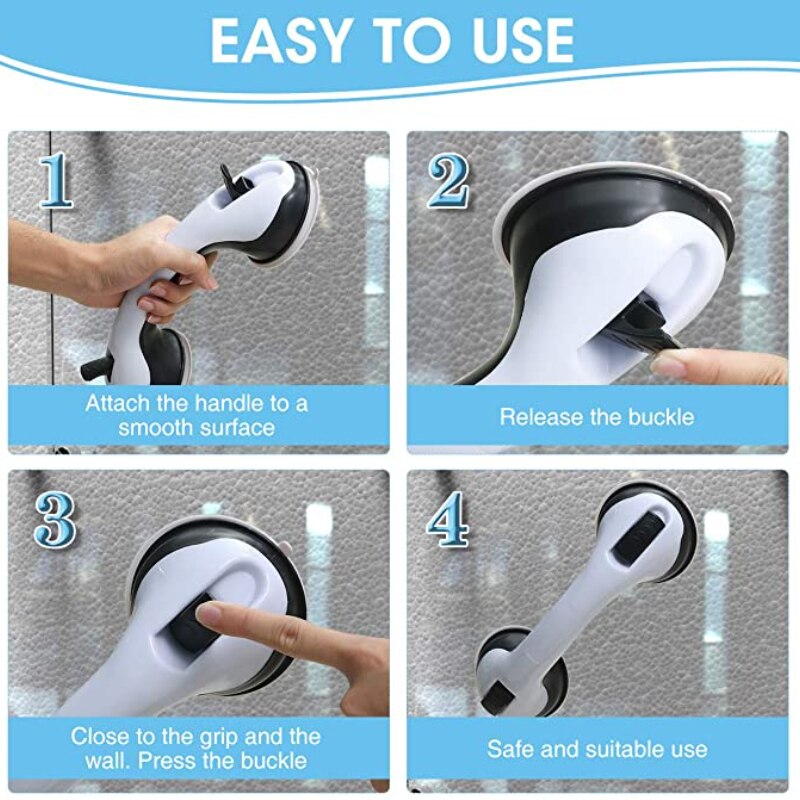 EASY TO USE

1

Attach the handle to a smooth surface

2

Release the buckle

3

Close to the grip and the wall. Press the buckle

4

Safe and suitable use