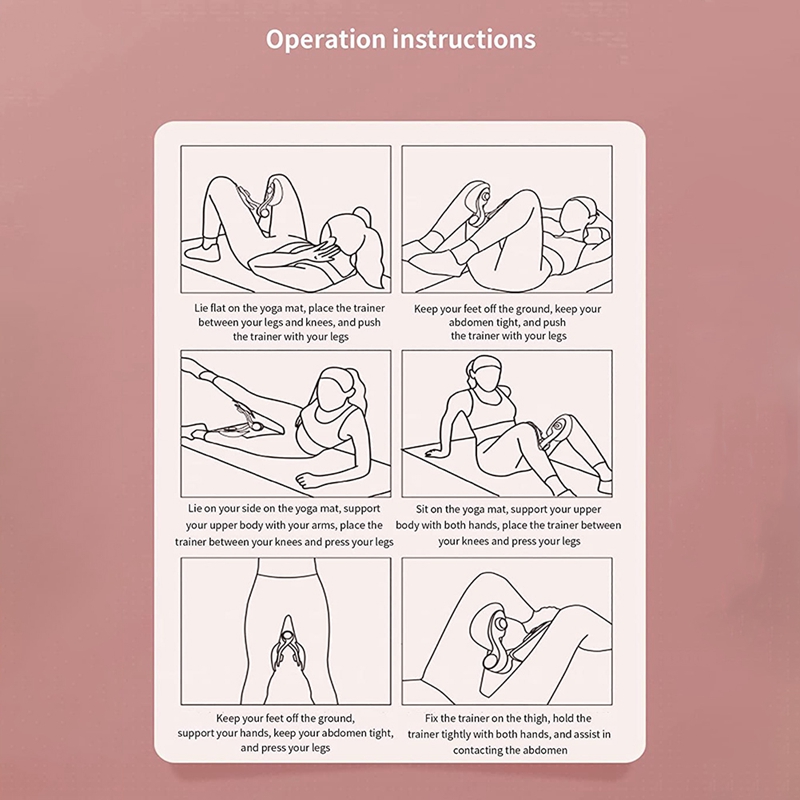 Operation instructions

Lie flat on the yoga mat, place the trainer between your legs and knees, and push the trainer with your legs

Keep your feet off the ground, keep your abdomen tight, and push the trainer with your legs

Lie on your side on the yoga mat, support your upper body with your arms, place the trainer between your knees and press your legs

Sit on the yoga mat, support your upper body with both hands, place the trainer between your knees and press your legs

Keep your feet off the ground, support your hands, keep your abdomen tight, and press your legs

Fix the trainer on the thigh, hold the trainer tightly with both hands, and assist in contacting the abdomen